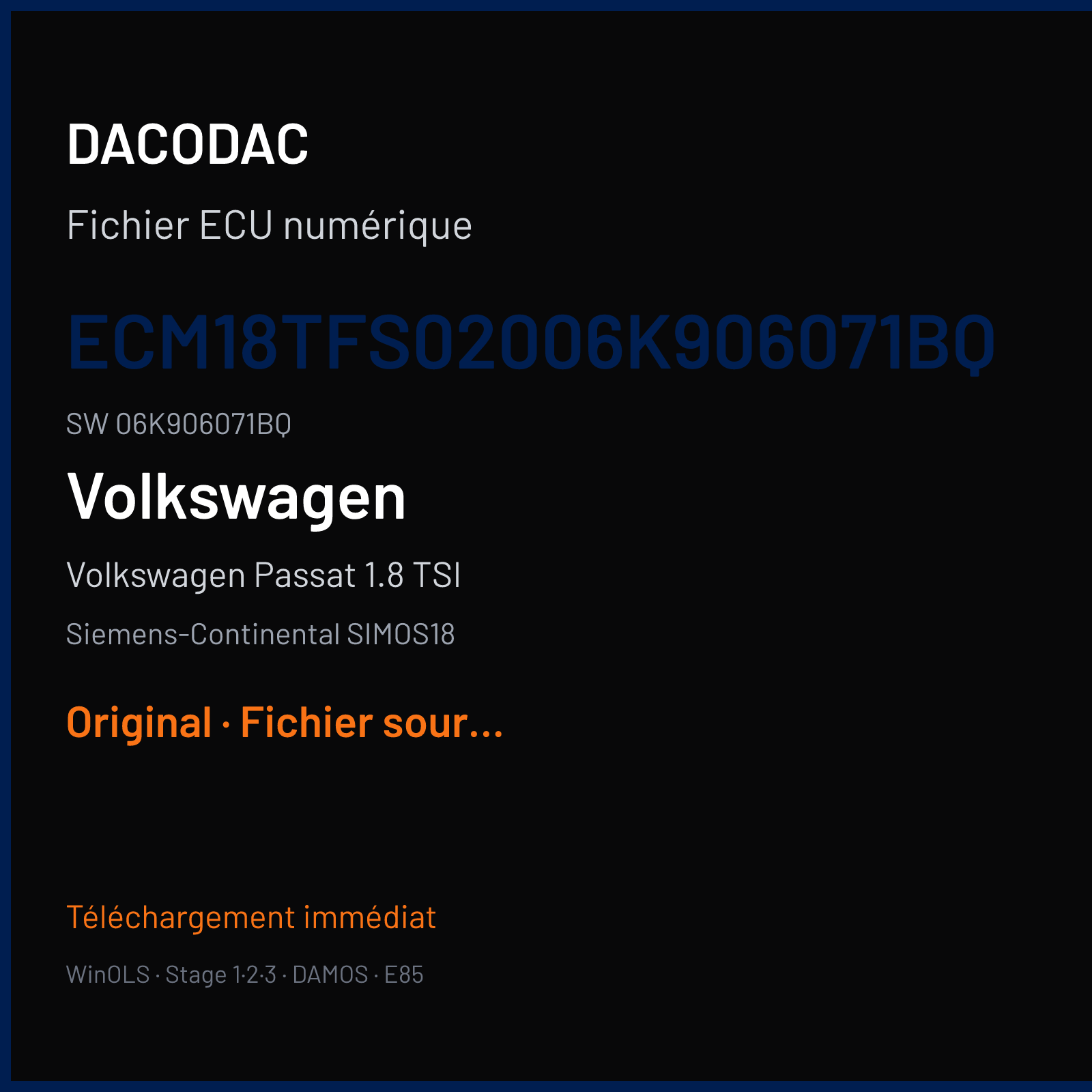 DACODAC

Fichier ECU numérique

ECM18TFS02006K906071BQ

SW 06K906071BQ

Volkswagen

Volkswagen Passat 1.8 TSI

Siemens-Continental SIMOS18

Original · Fichier sour...

Téléchargement immédiat

WinOLS · Stage 1·2·3 · DAMOS · E85