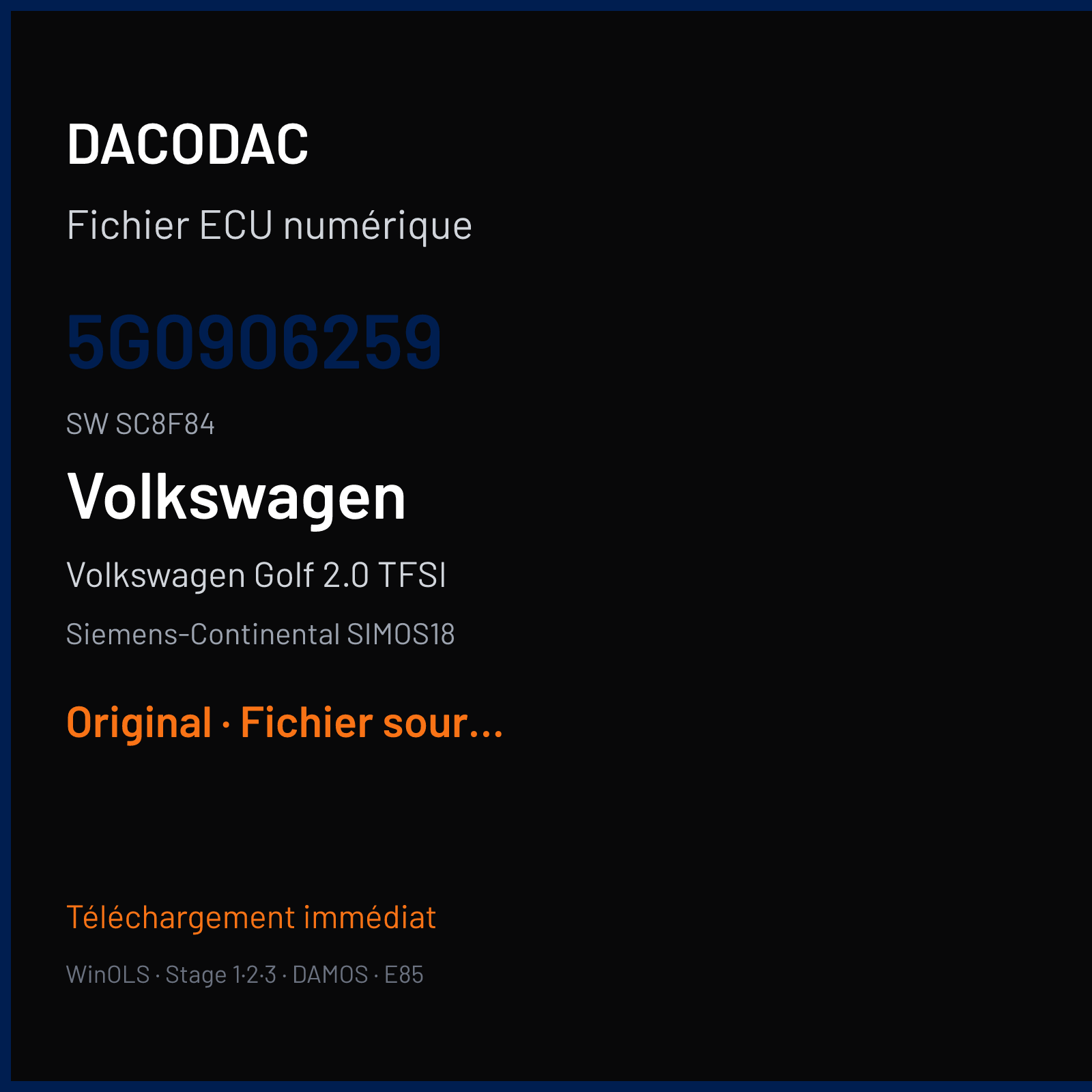 DACODAC

Fichier ECU numérique

5G0906259

SW SC8F84

Volkswagen

Volkswagen Golf 2.0 TFSI

Siemens-Continental SIMOS18

Original · Fichier sour...

Téléchargement immédiat

WinOLS · Stage 1·2·3 · DAMOS · E85