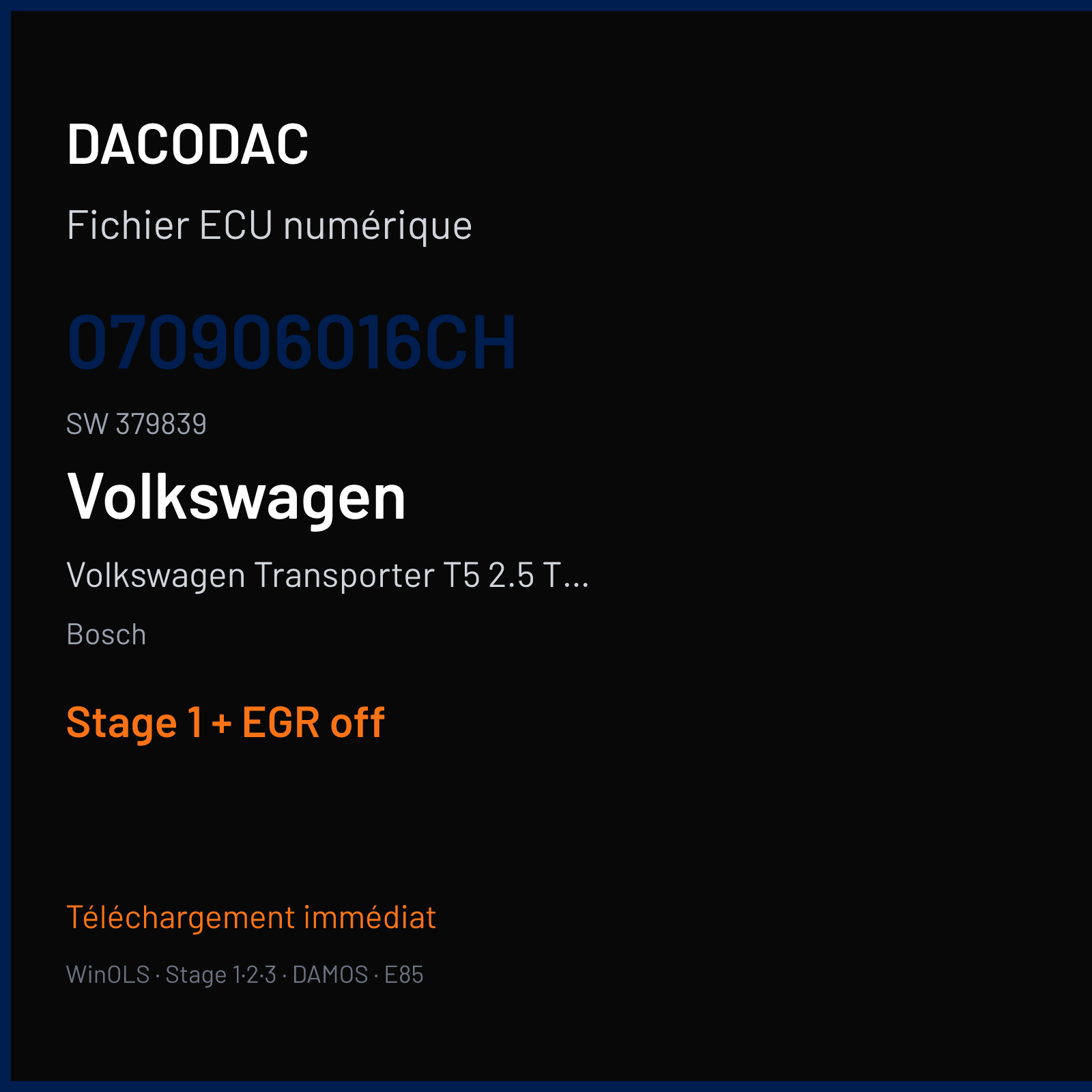 DACODAC

Fichier ECU numérique

070906016CH

SW 379839

Volkswagen

Volkswagen Transporter T5 2.5 T...

Bosch

Stage 1 + EGR off

Téléchargement immédiat

WinOLS · Stage 1·2·3 · DAMOS · E85