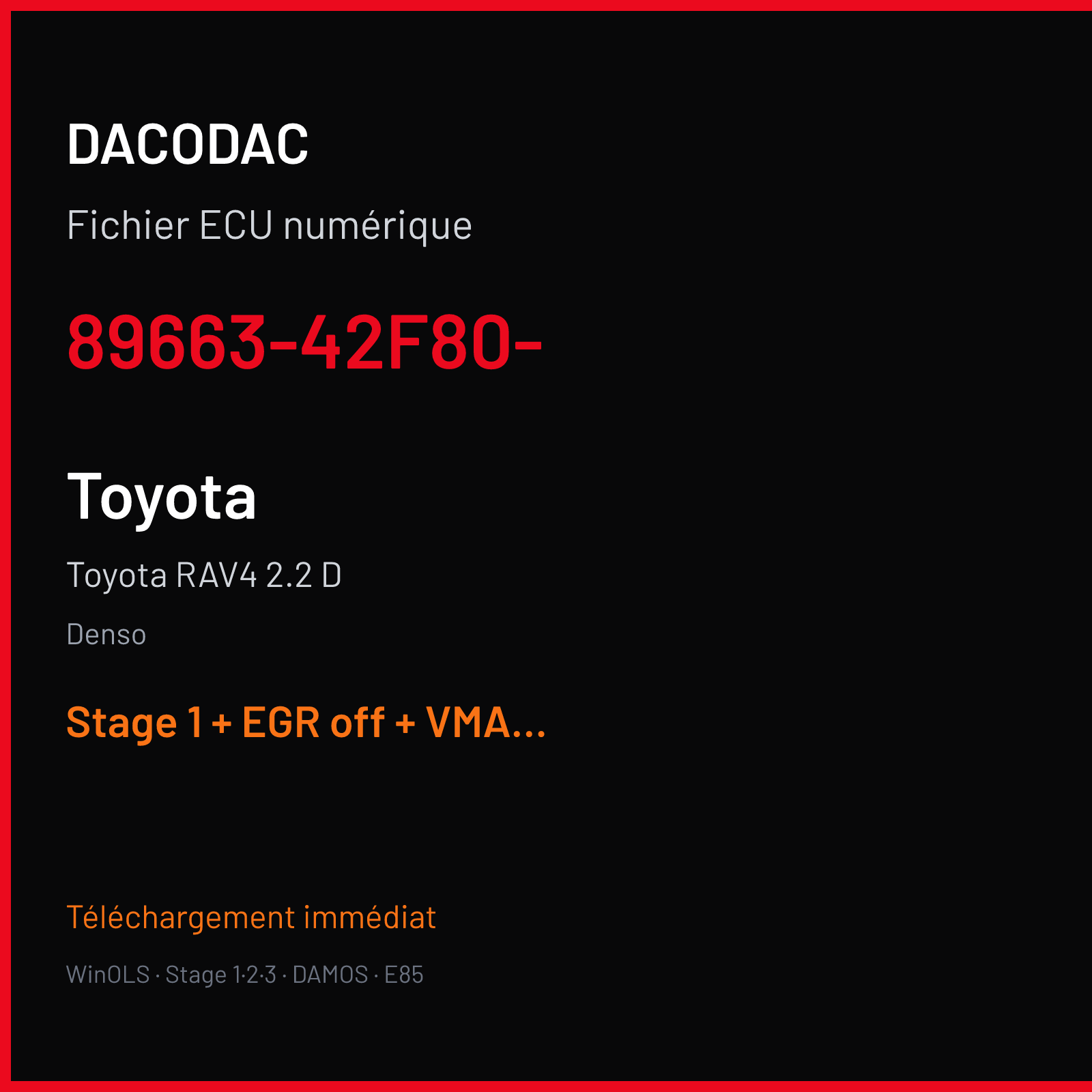 DACODAC

Fichier ECU numérique

89663-42F80-

Toyota

Toyota RAV4 2.2 D

Denso

Stage 1 + EGR off + VMA...

Téléchargement immédiat

WinOLS · Stage 1·2·3 · DAMOS · E85