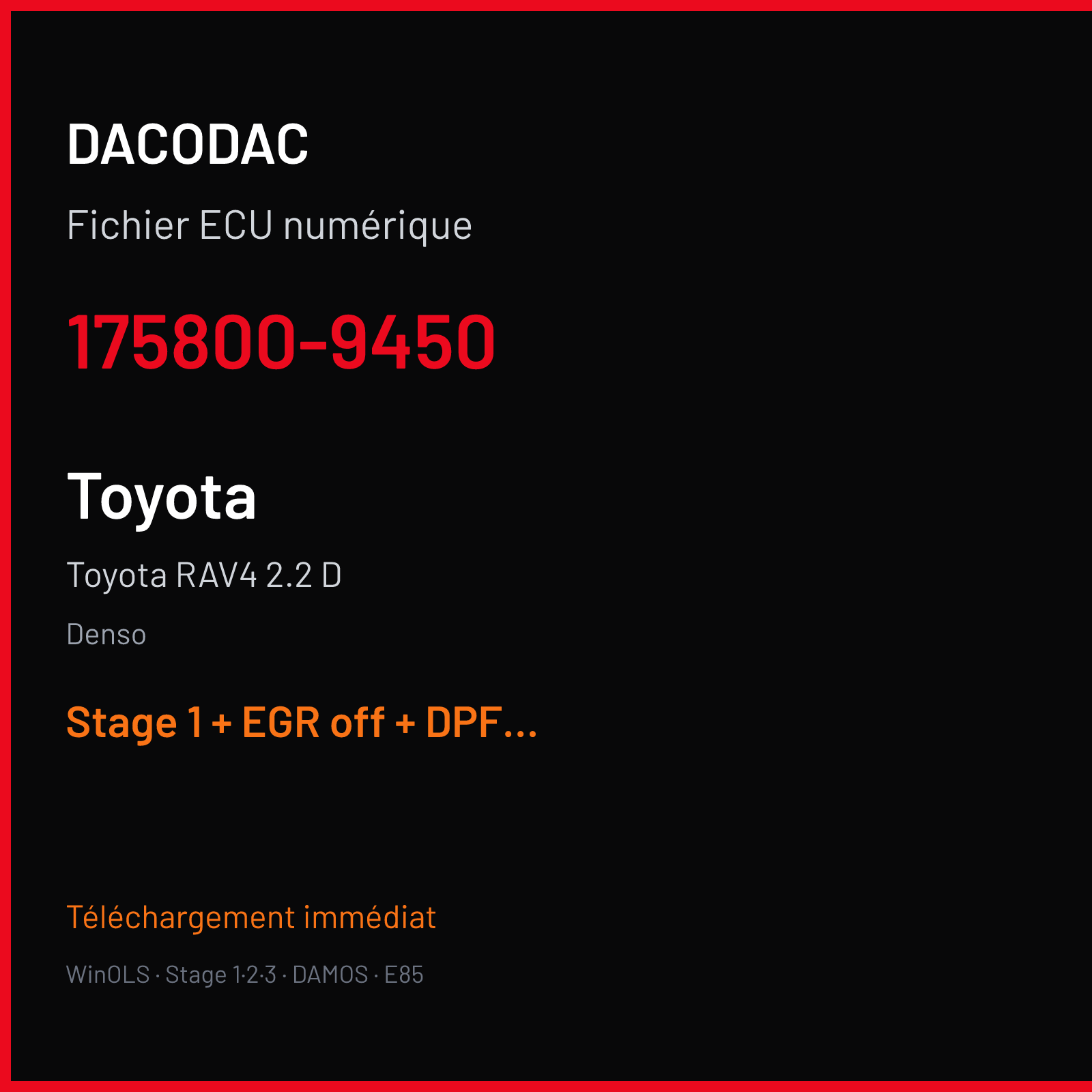 DACODAC

Fichier ECU numérique

175800-9450

Toyota

Toyota RAV4 2.2 D

Denso

Stage 1 + EGR off + DPF...

Téléchargement immédiat

WinOLS · Stage 1·2·3 · DAMOS · E85