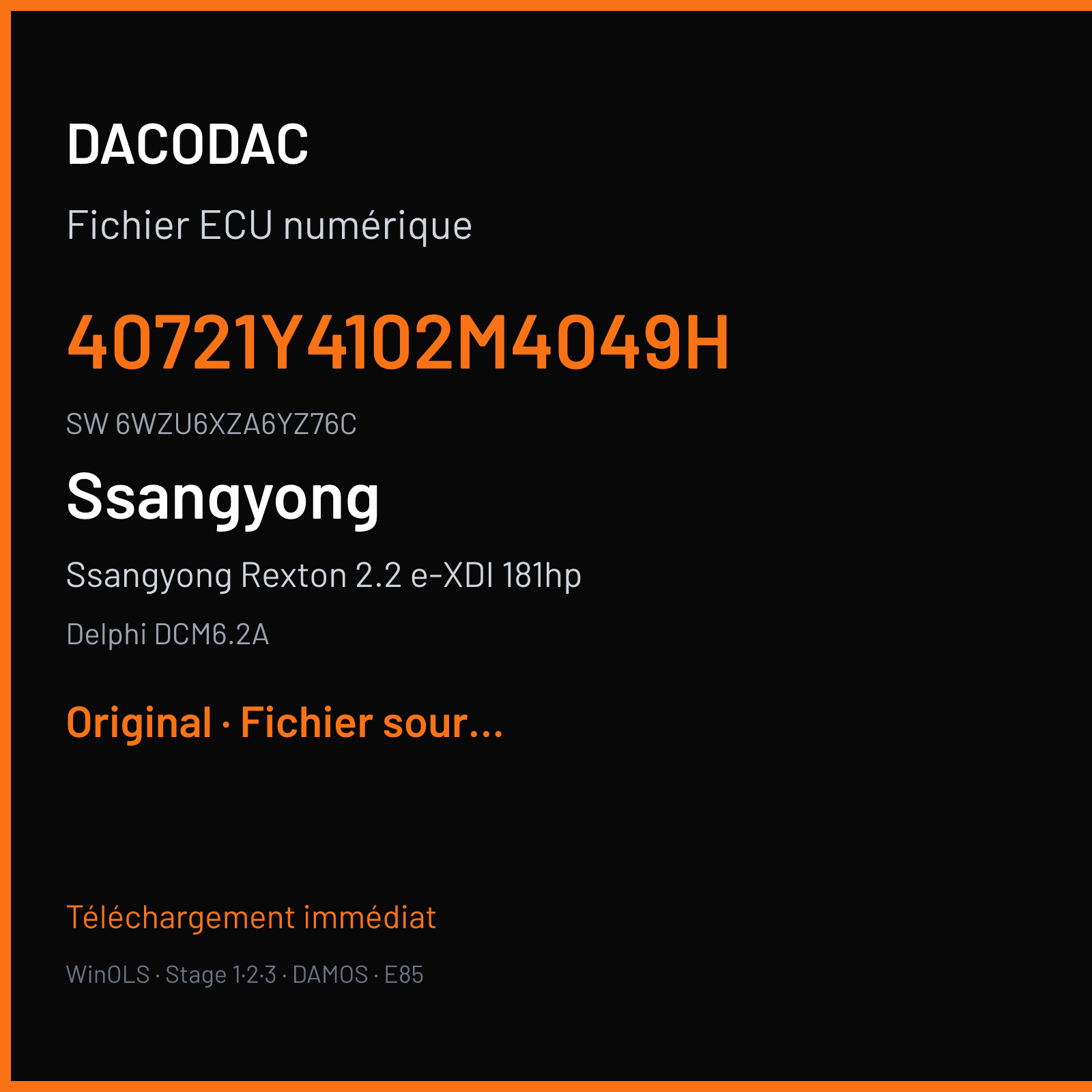 DACODAC

Fichier ECU numérique

40721Y4102M4049H

SW 6WZU6XZA6YZ76C

Ssangyong

Ssangyong Rexton 2.2 e-XDI 181hp

Delphi DCM6.2A

Original · Fichier sour...

Téléchargement immédiat

WinOLS · Stage 1·2·3 · DAMOS · E85