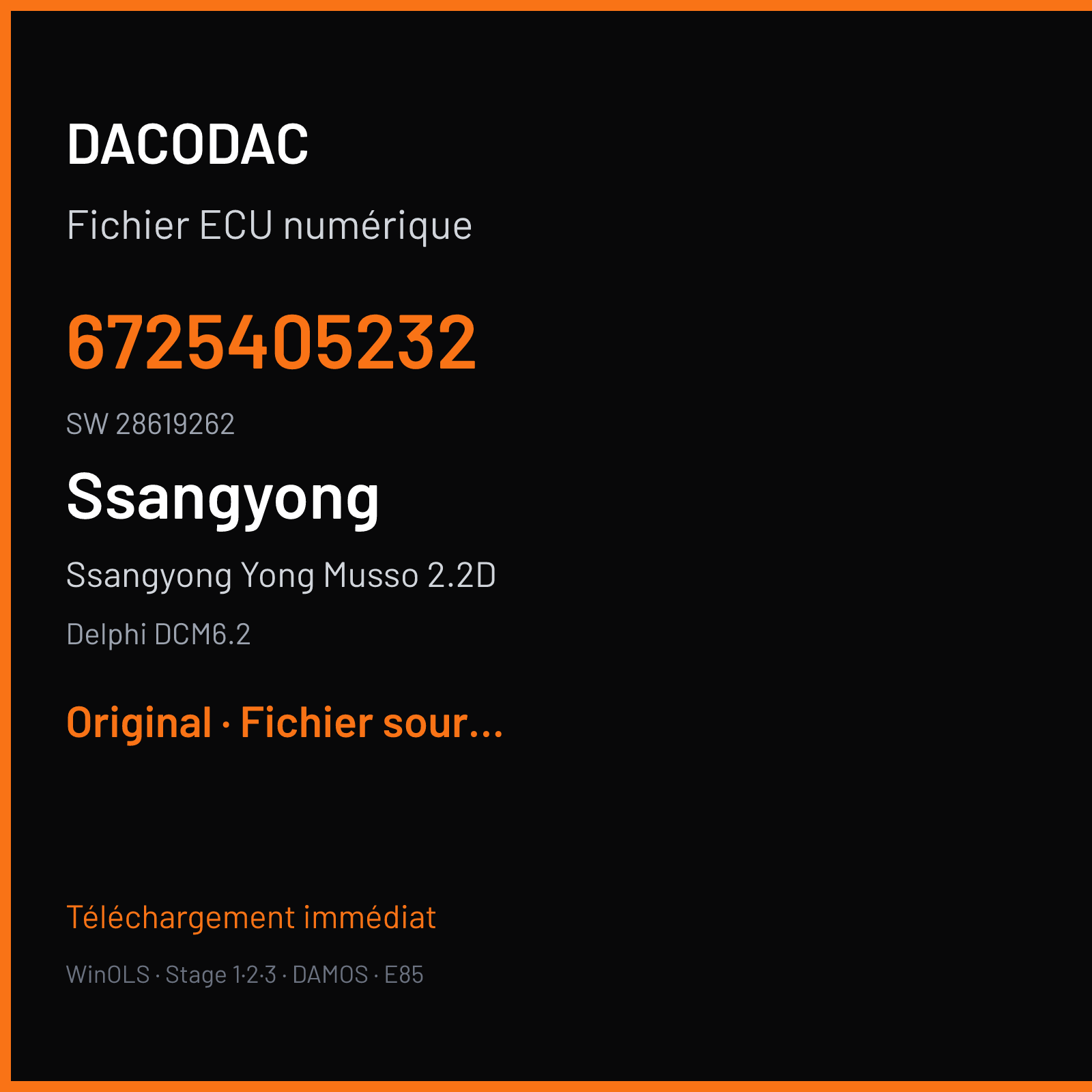 DACODAC

Fichier ECU numérique

6725405232

SW 28619262

Ssangyong

Ssangyong Yong Musso 2.2D

Delphi DCM6.2

Original · Fichier sour...

Téléchargement immédiat

WinOLS · Stage 1·2·3 · DAMOS · E85