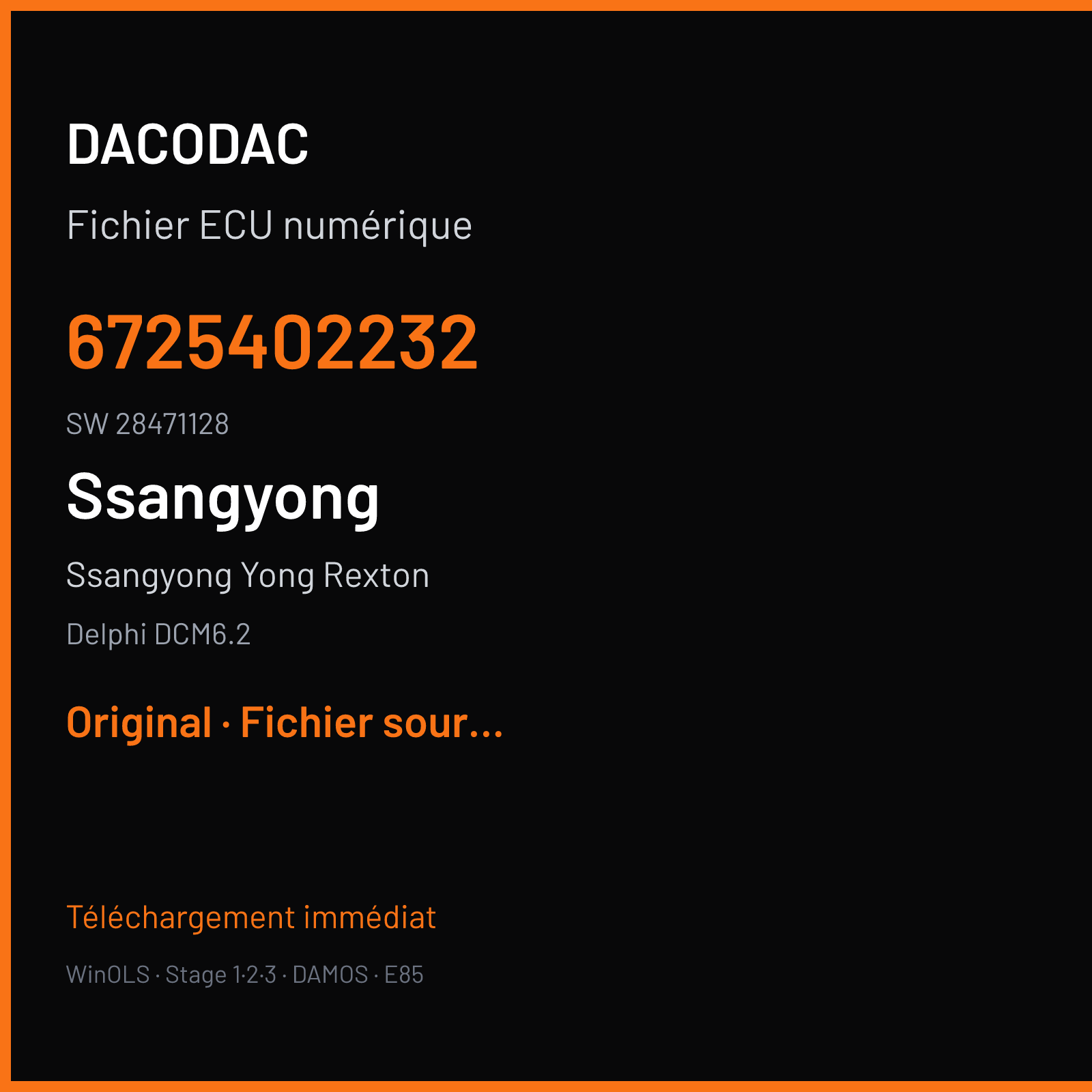 DACODAC

Fichier ECU numérique

6725402232

SW 28471128

Ssangyong

Ssangyong Yong Rexton

Delphi DCM6.2

Original · Fichier sour...

Téléchargement immédiat

WinOLS · Stage 1·2·3 · DAMOS · E85