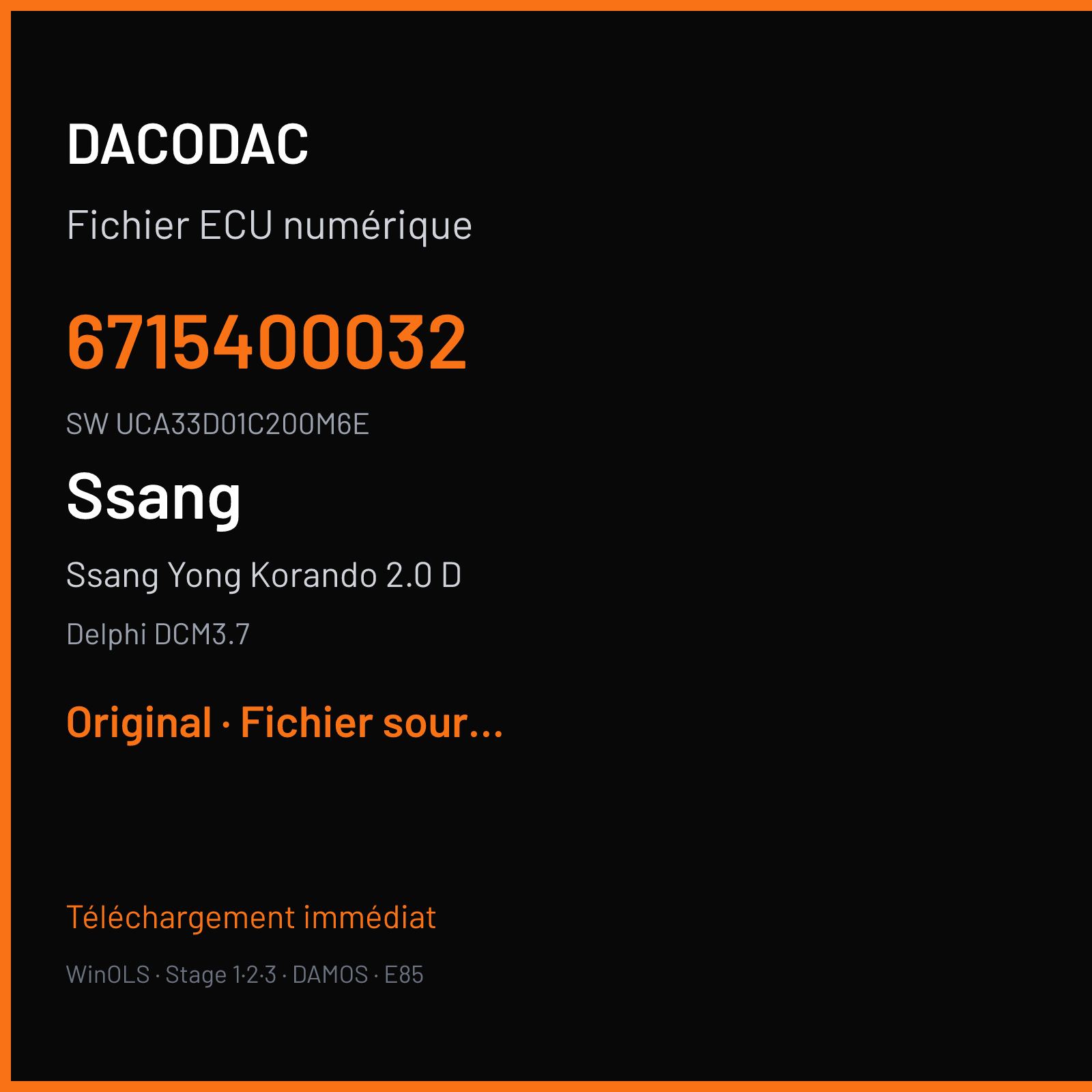 DACODAC

Fichier ECU numérique

6715400032

SW UCA33D01C200M6E

Ssang

Ssang Yong Korando 2.0 D

Delphi DCM3.7

Original · Fichier sour...

Téléchargement immédiat

WinOLS · Stage 1·2·3 · DAMOS · E85