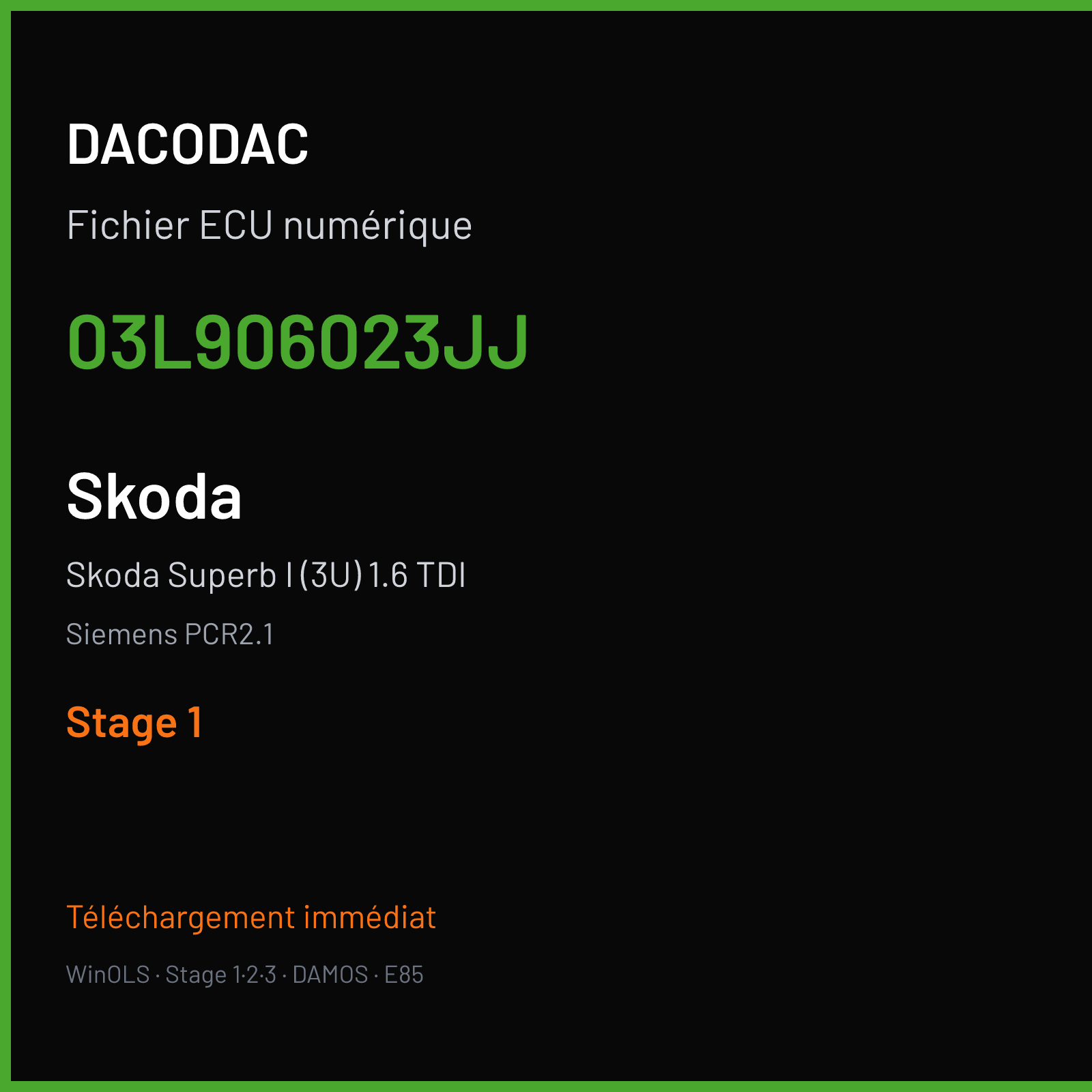 DACODAC

Fichier ECU numérique

03L906023JJ

Skoda

Skoda Superb I (3U) 1.6 TDI

Siemens PCR2.1

Stage 1

Téléchargement immédiat

WinOLS · Stage 1·2·3 · DAMOS · E85