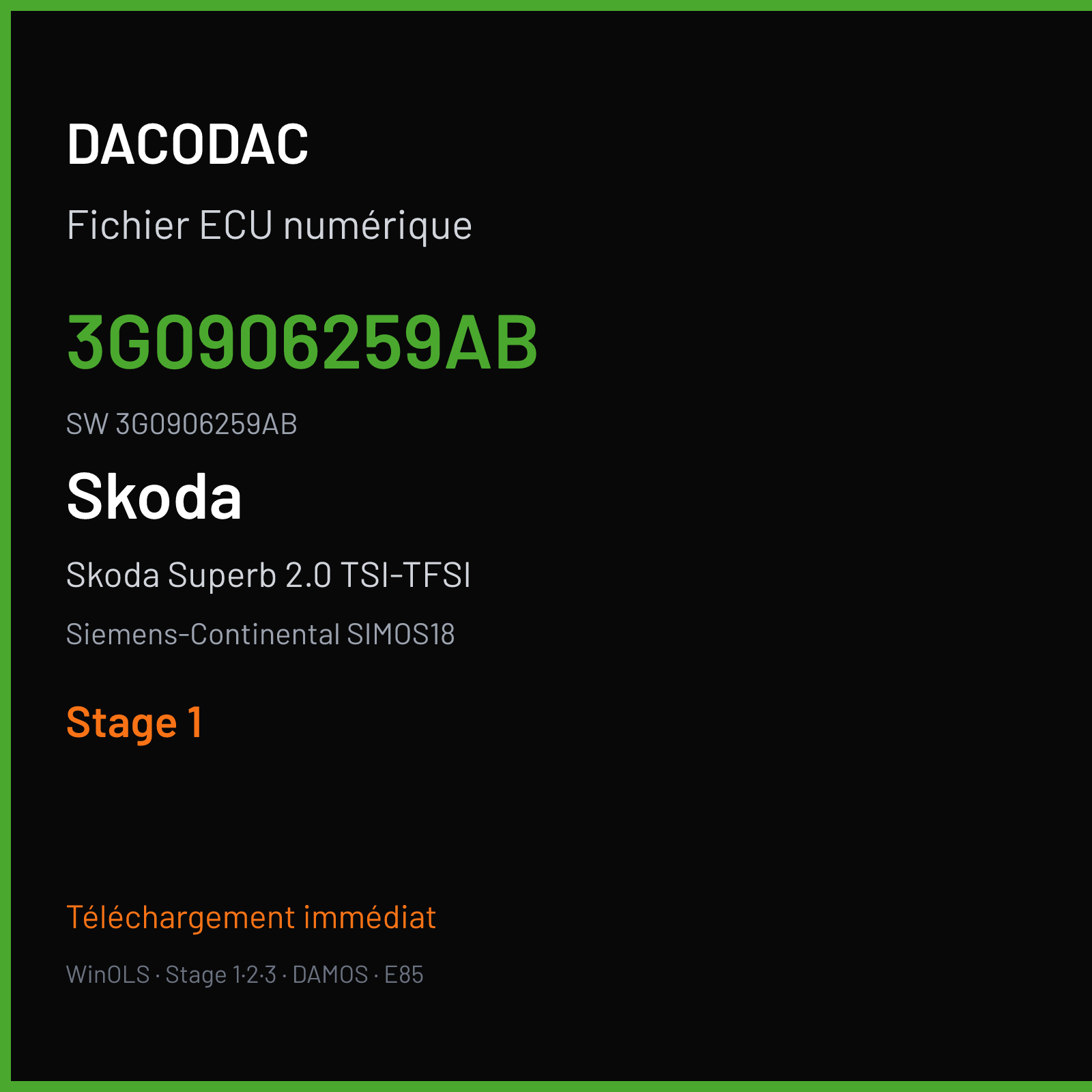 DACODAC

Fichier ECU numérique

3G0906259AB

SW 3G0906259AB

Skoda

Skoda Superb 2.0 TSI-TFSI

Siemens-Continental SIMOS18

Stage 1

Téléchargement immédiat

WinOLS · Stage 1·2·3 · DAMOS · E85