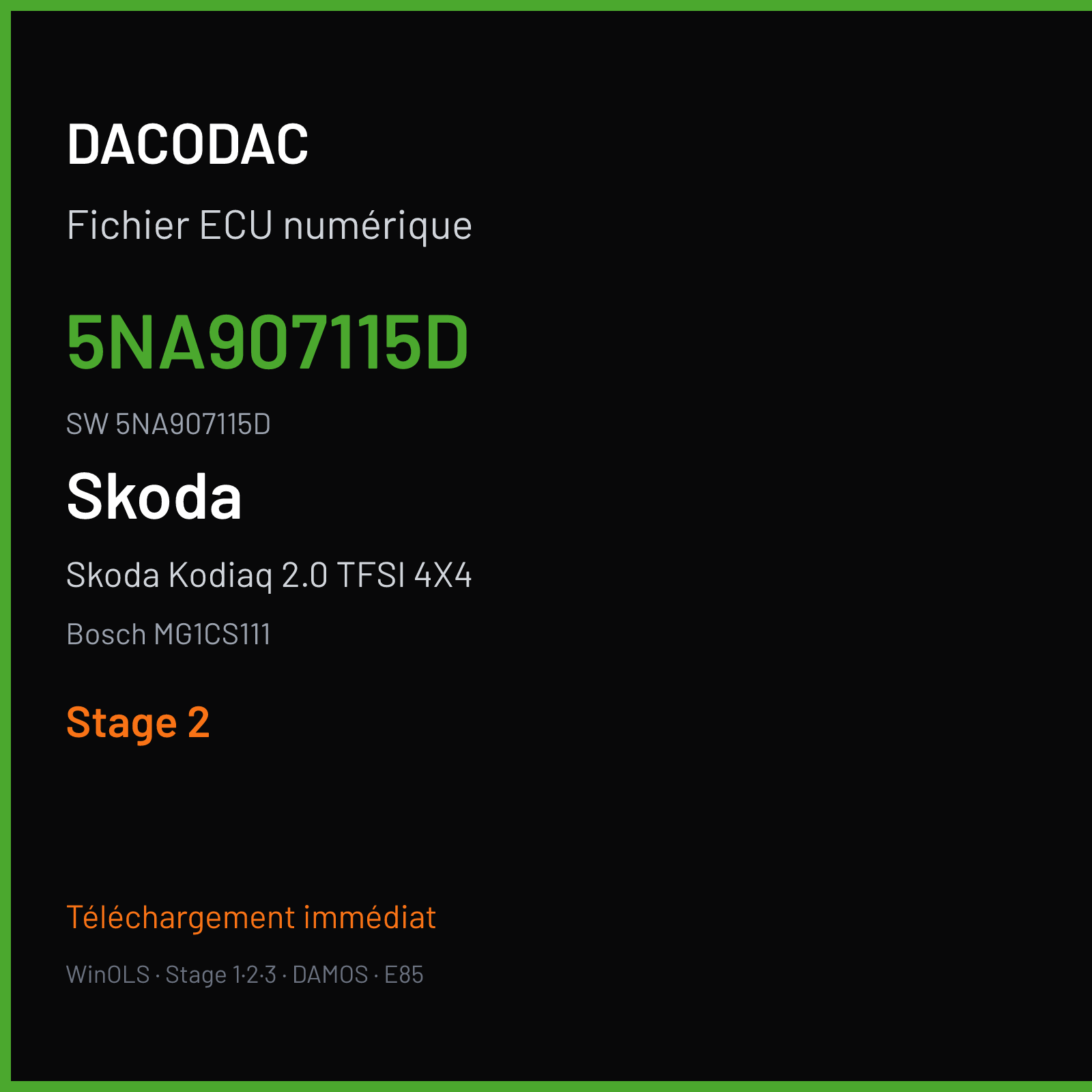 DACODAC

Fichier ECU numérique

5NA907115D

SW 5NA907115D

Skoda

Skoda Kodiaq 2.0 TFSI 4X4

Bosch MG1CS111

Stage 2

Téléchargement immédiat

WinOLS · Stage 1·2·3 · DAMOS · E85