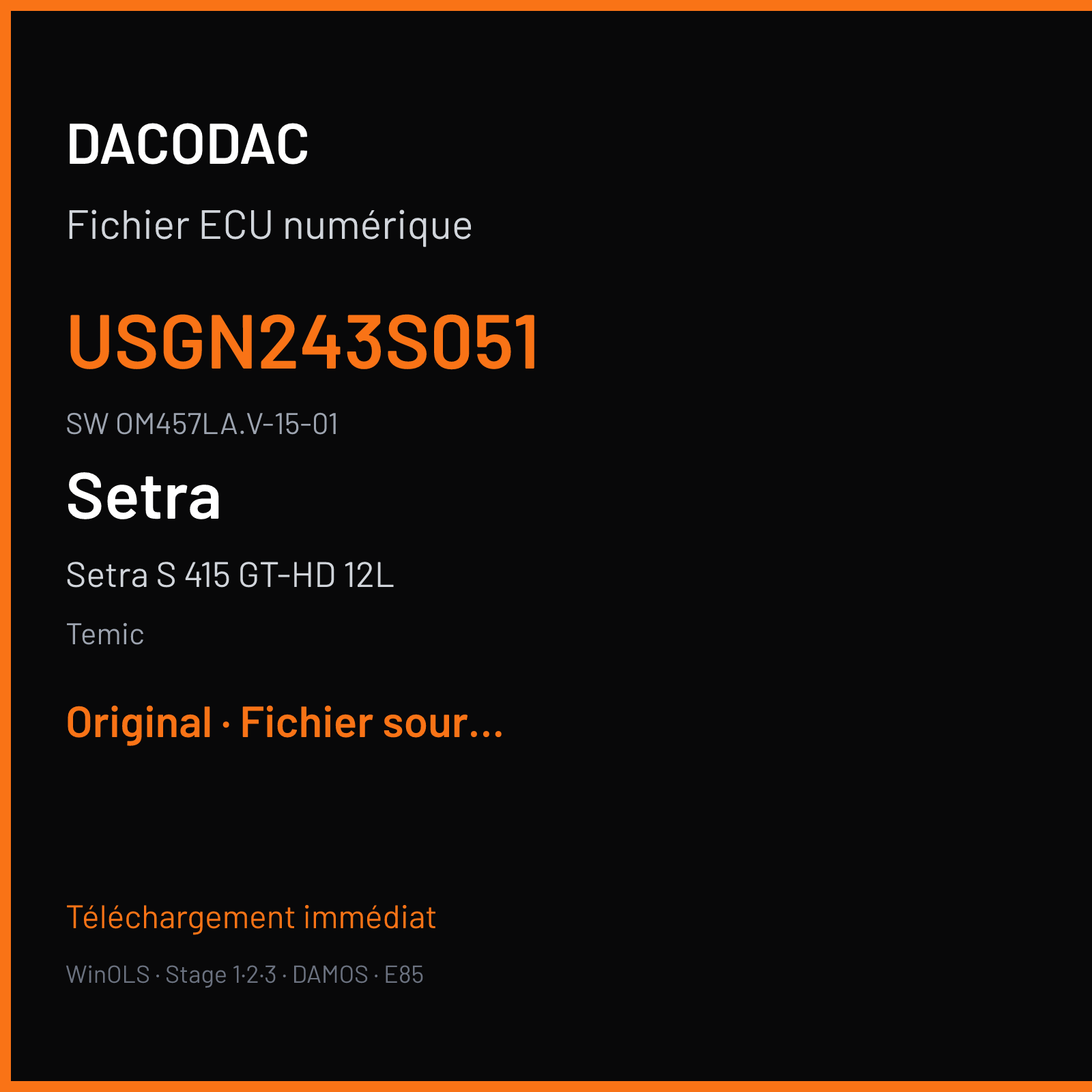 DACODAC

Fichier ECU numérique

USGN243S051

SW OM457LA.V-15-01

Setra

Setra S 415 GT-HD 12L

Temic

Original · Fichier sour...

Téléchargement immédiat

WinOLS · Stage 1·2·3 · DAMOS · E85