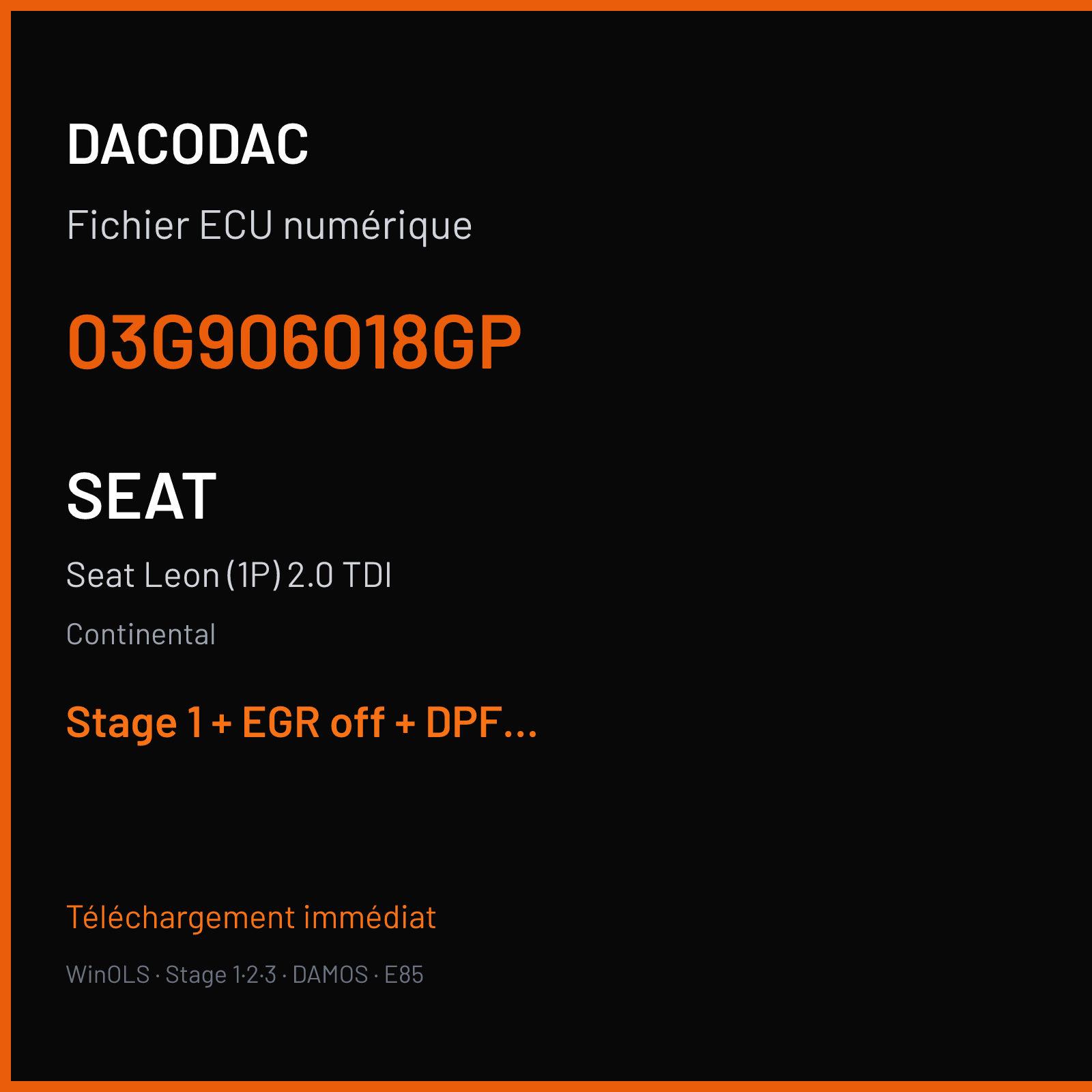 DACODAC

Fichier ECU numérique

03G906018GP

SEAT

Seat Leon (1P) 2.0 TDI

Continental

Stage 1 + EGR off + DPF...

Téléchargement immédiat

WinOLS · Stage 1·2·3 · DAMOS · E85