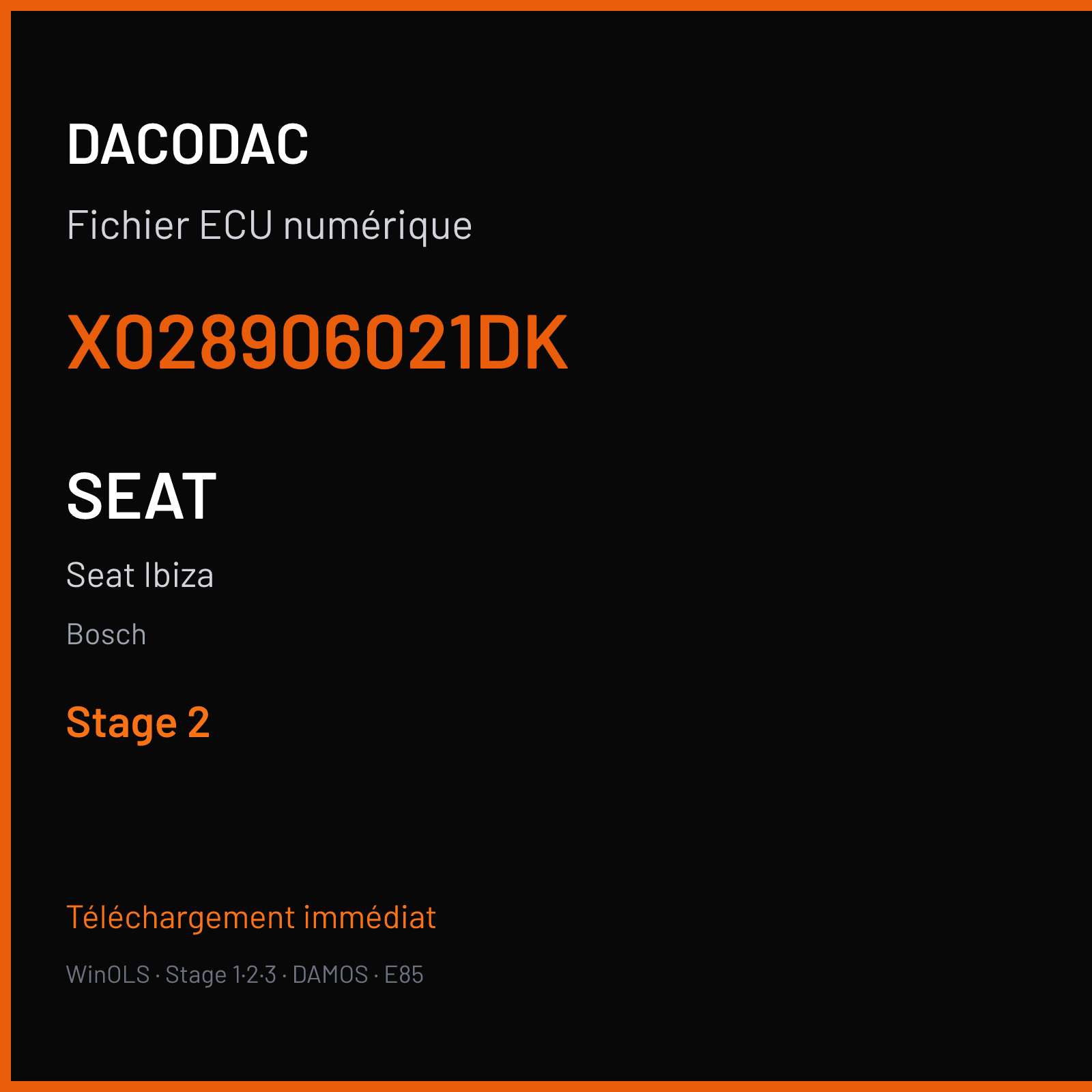 DACODAC

Fichier ECU numérique

X028906021DK

SEAT

Seat Ibiza

Bosch

Stage 2

Téléchargement immédiat

WinOLS · Stage 1·2·3 · DAMOS · E85