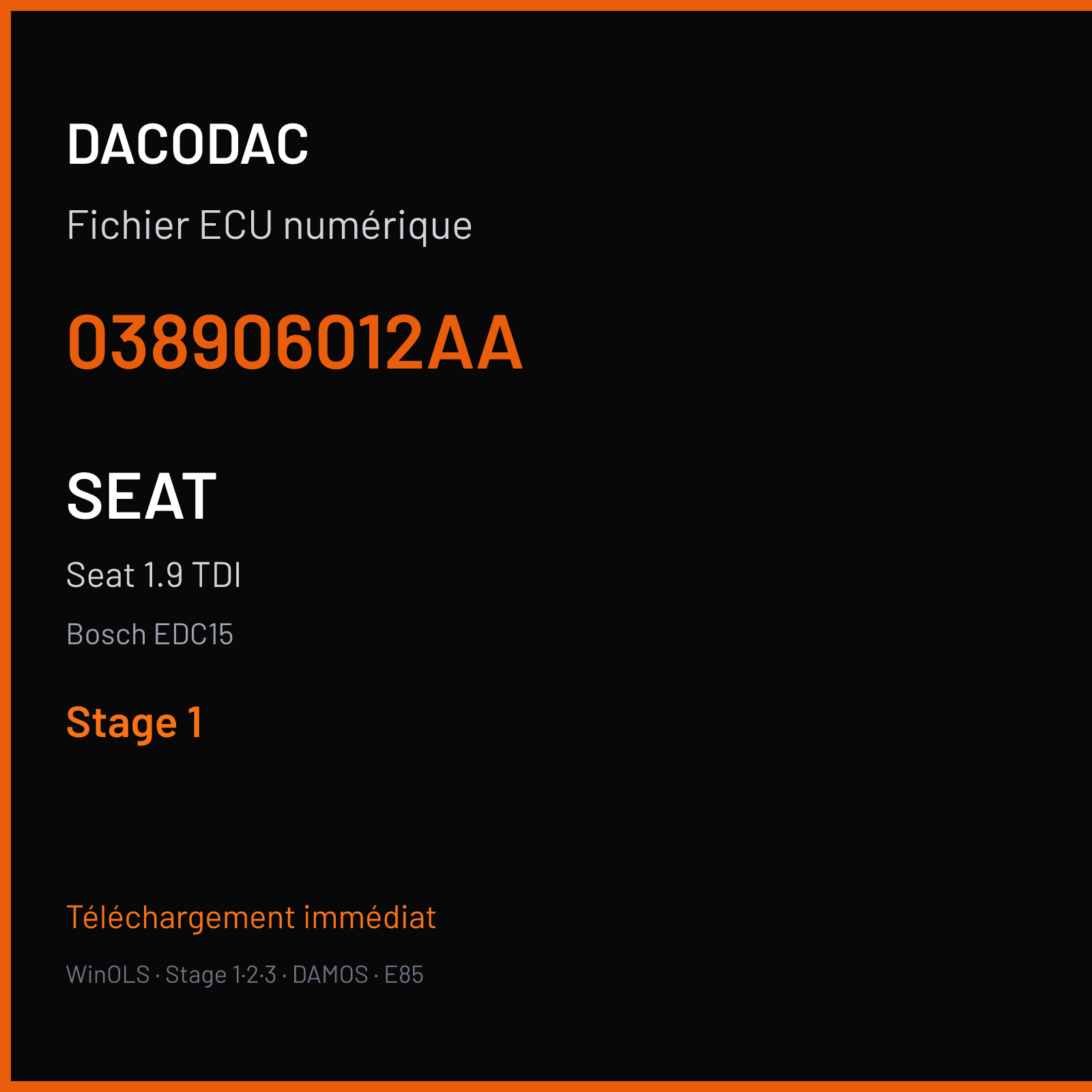 DACODAC

Fichier ECU numérique

038906012AA

SEAT

Seat 1.9 TDI

Bosch EDC15

Stage 1

Téléchargement immédiat

WinOLS · Stage 1·2·3 · DAMOS · E85