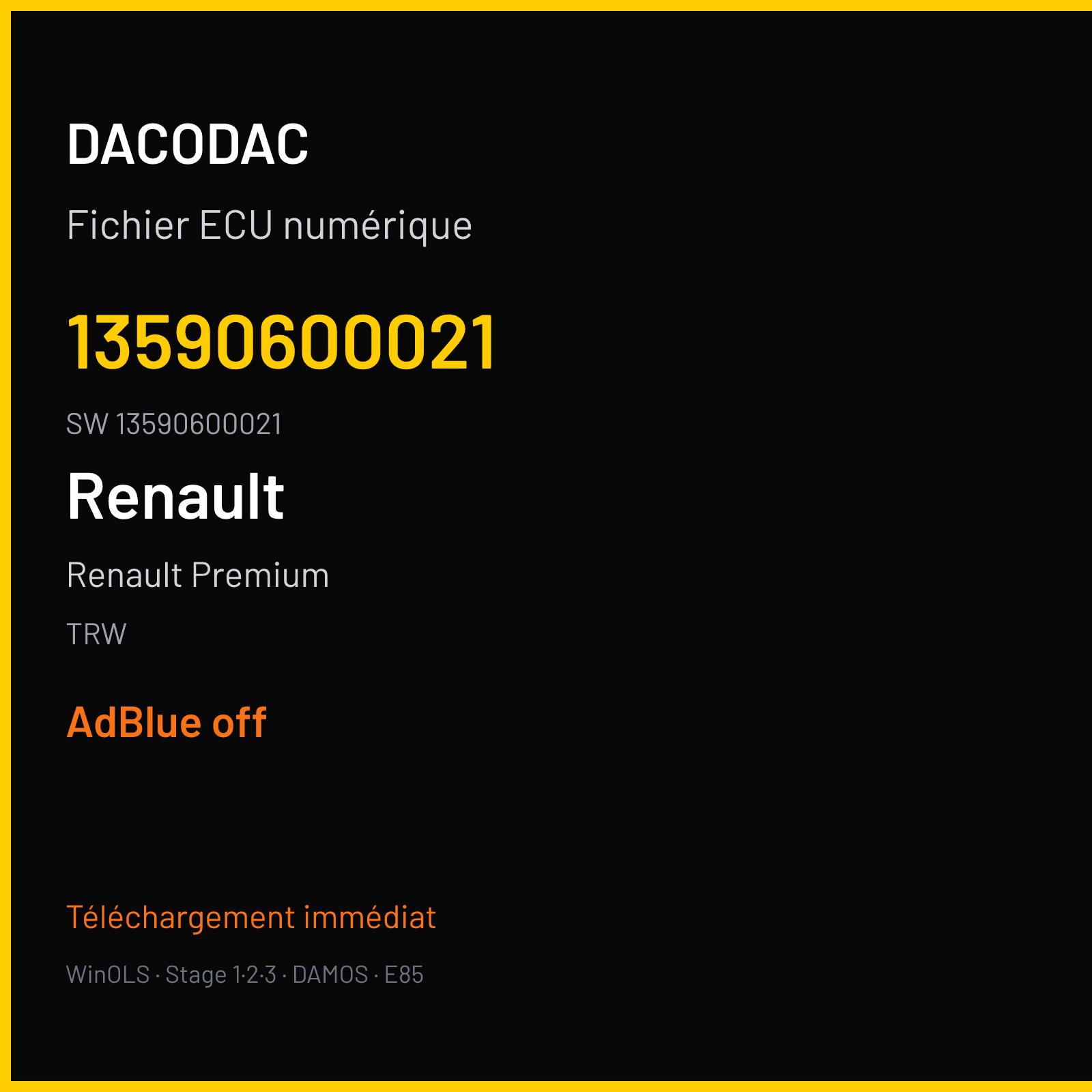 DACODAC

Fichier ECU numérique

13590600021

SW 13590600021

Renault

Renault Premium

TRW

AdBlue off

Téléchargement immédiat

WinOLS · Stage 1·2·3 · DAMOS · E85