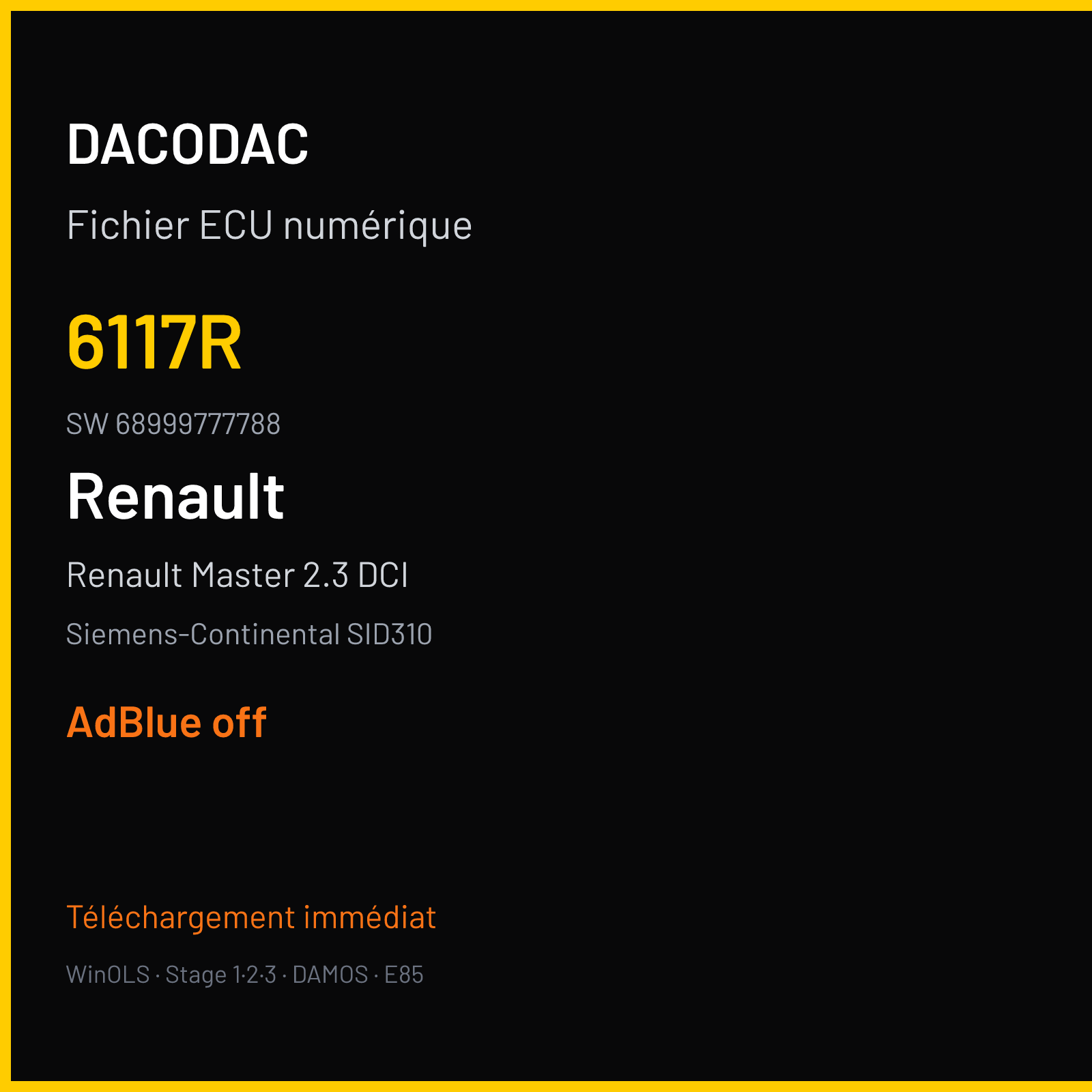 DACODAC

Fichier ECU numérique

6117R

SW 68999777788

Renault

Renault Master 2.3 DCI

Siemens-Continental SID310

AdBlue off

Téléchargement immédiat

WinOLS · Stage 1·2·3 · DAMOS · E85