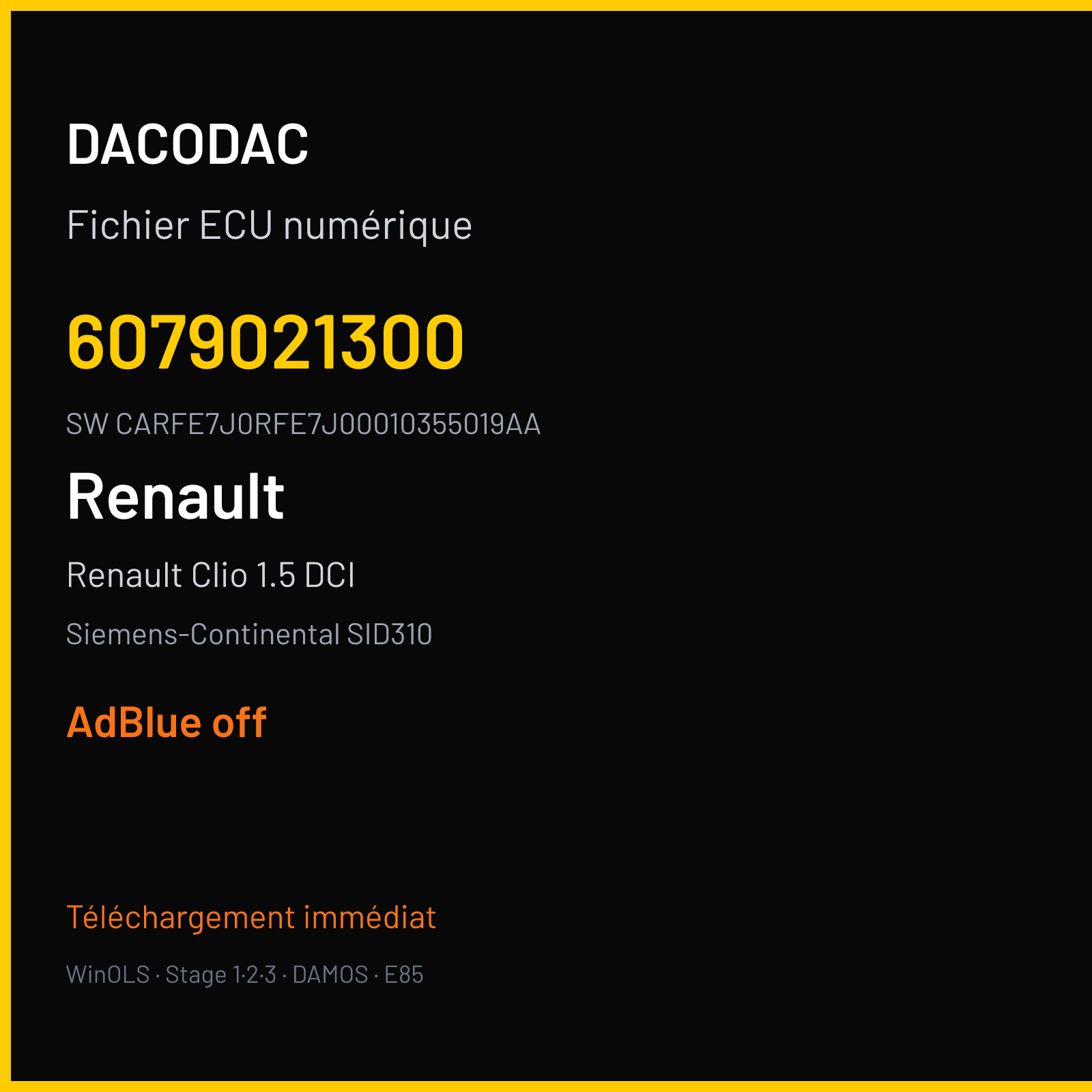 DACODAC

Fichier ECU numérique

6079021300

SW CARFE7J0RFE7J00010355019AA

Renault

Renault Clio 1.5 DCI

Siemens-Continental SID310

AdBlue off

Téléchargement immédiat

WinOLS · Stage 1·2·3 · DAMOS · E85