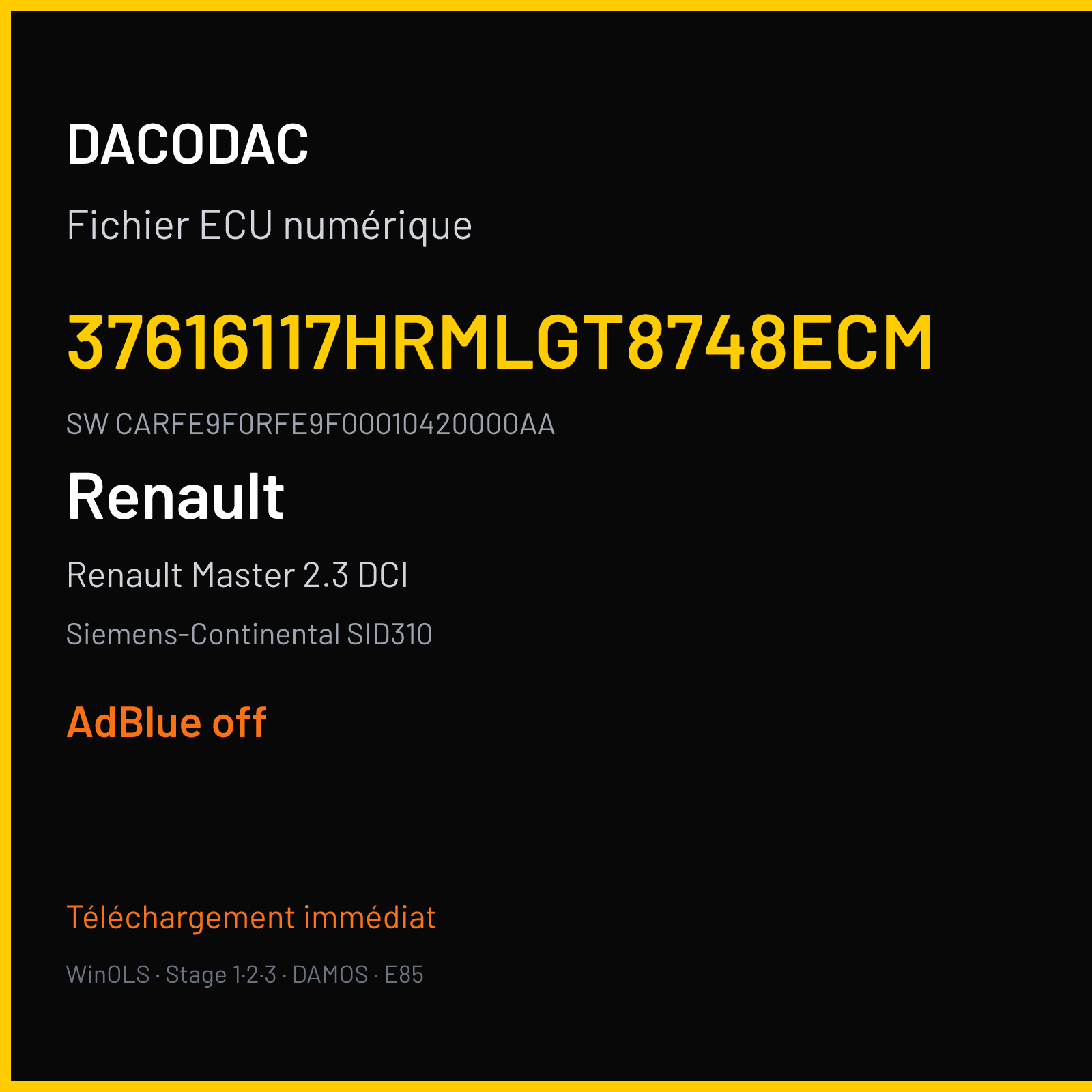 DACODAC

Fichier ECU numérique

37616117HRMLGT8748ECM

SW CARFE9F0RFE9F00010420000AA

Renault

Renault Master 2.3 DCI

Siemens-Continental SID310

AdBlue off

Téléchargement immédiat

WinOLS · Stage 1·2·3 · DAMOS · E85