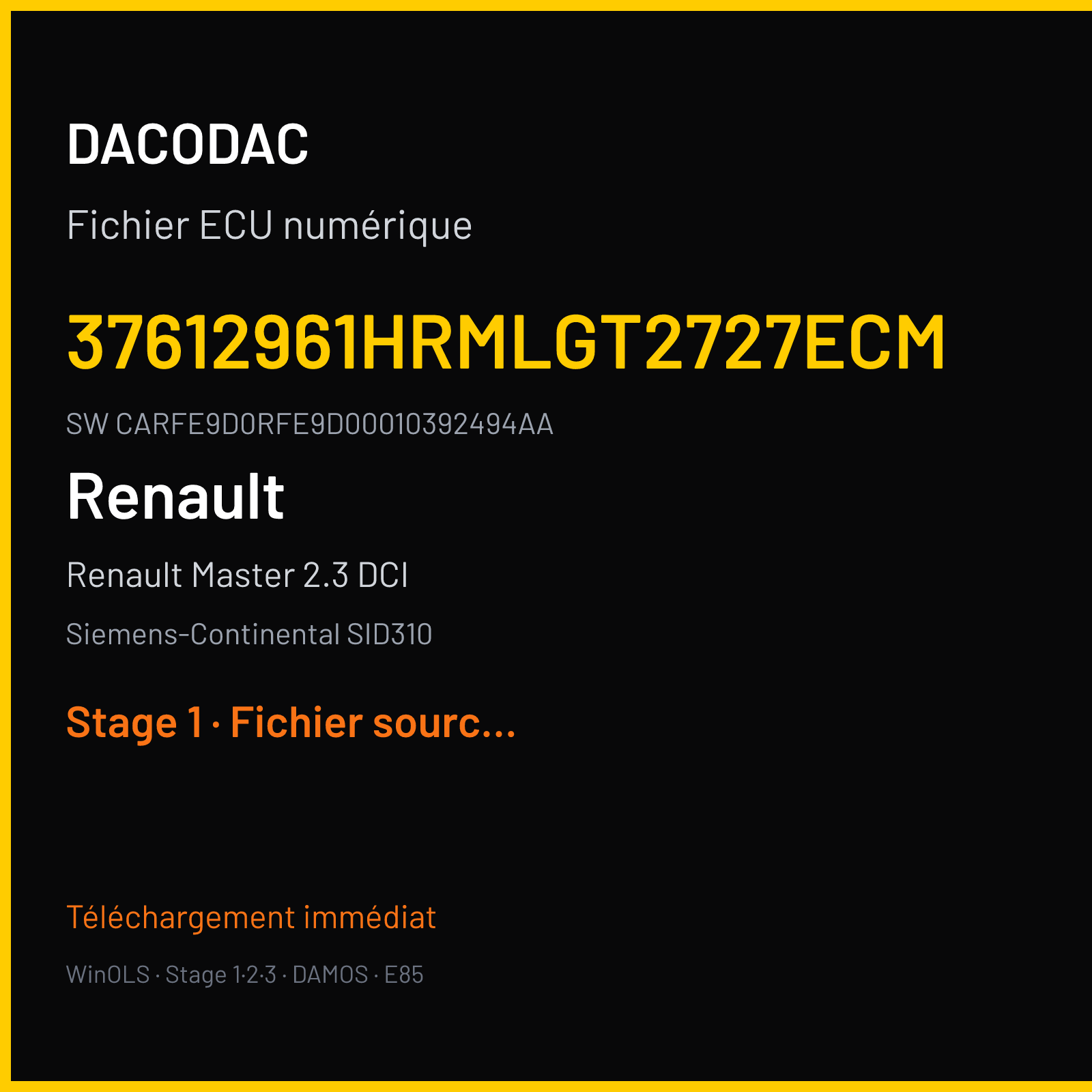 DACODAC

Fichier ECU numérique

37612961HRMLGT2727ECM

SW CARFE9D0RFE9D00010392494AA

Renault

Renault Master 2.3 DCI

Siemens-Continental SID310

Stage 1 · Fichier sourc...

Téléchargement immédiat

WinOLS · Stage 1·2·3 · DAMOS · E85