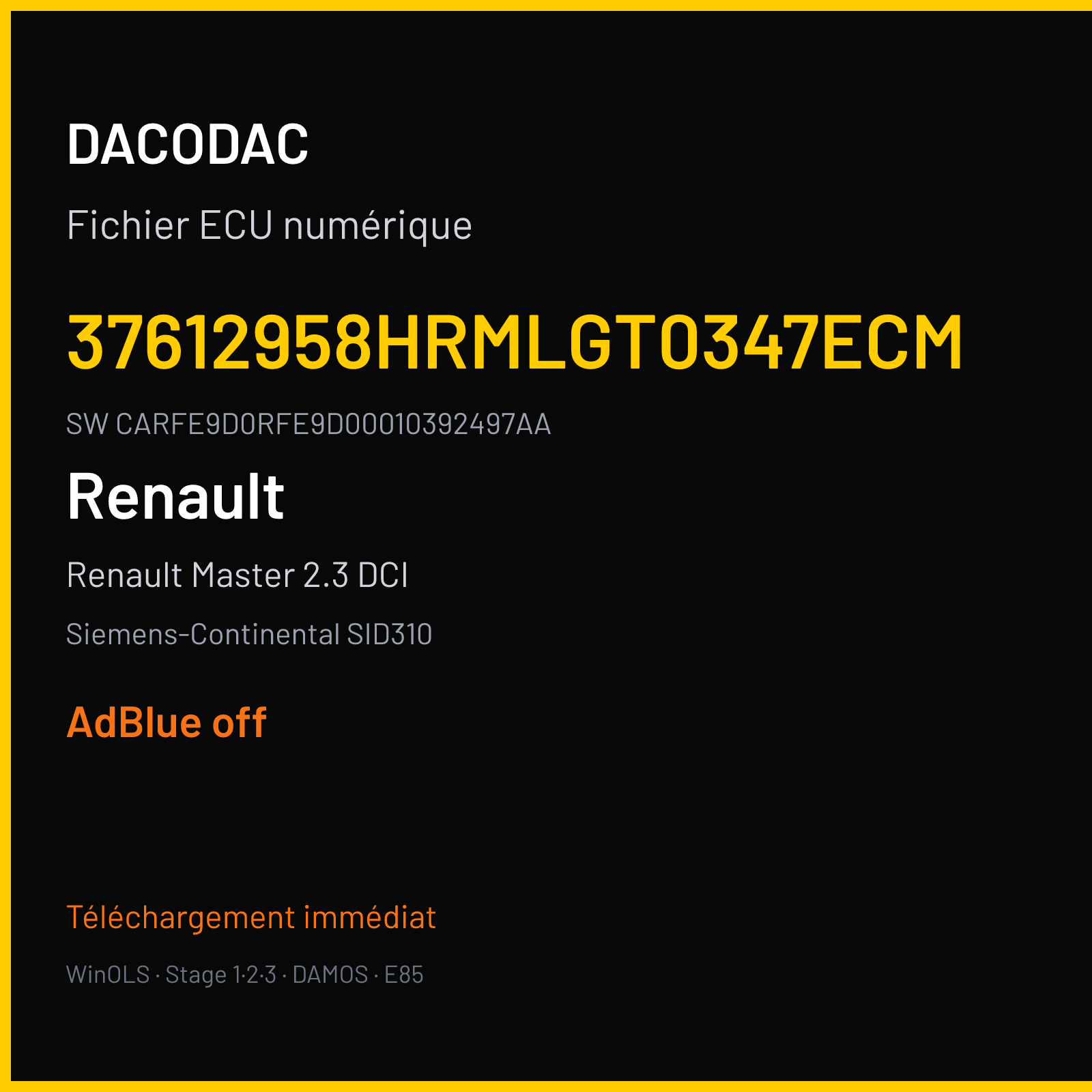 DACODAC

Fichier ECU numérique

37612958HRMLGT0347ECM

SW CARFE9D0RFE9D00010392497AA

Renault

Renault Master 2.3 DCI

Siemens-Continental SID310

AdBlue off

Téléchargement immédiat

WinOLS · Stage 1·2·3 · DAMOS · E85