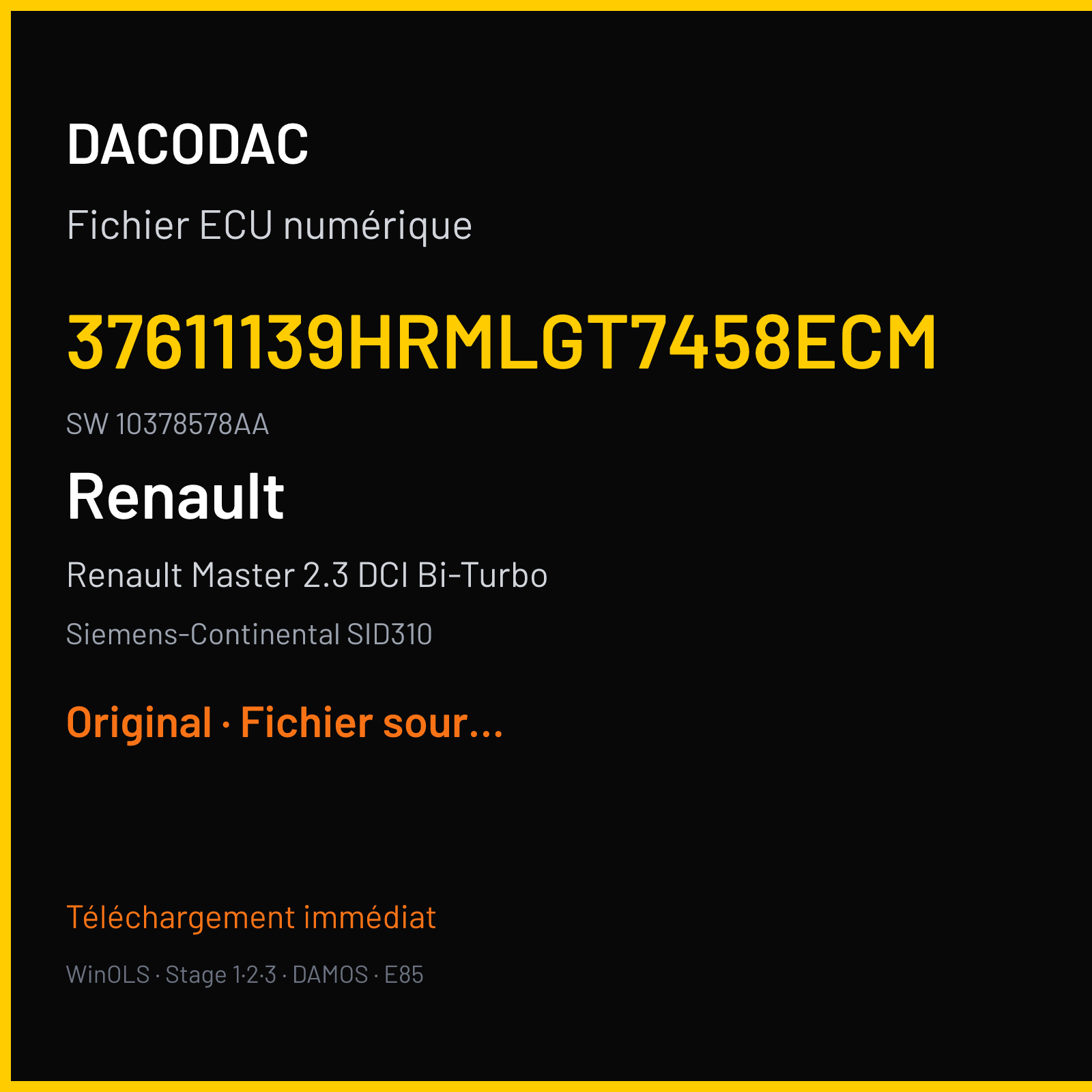 DACODAC

Fichier ECU numérique

37611139HRMLGT7458ECM

SW 10378578AA

Renault

Renault Master 2.3 DCI Bi-Turbo

Siemens-Continental SID310

Original · Fichier sour...

Téléchargement immédiat

WinOLS · Stage 1·2·3 · DAMOS · E85