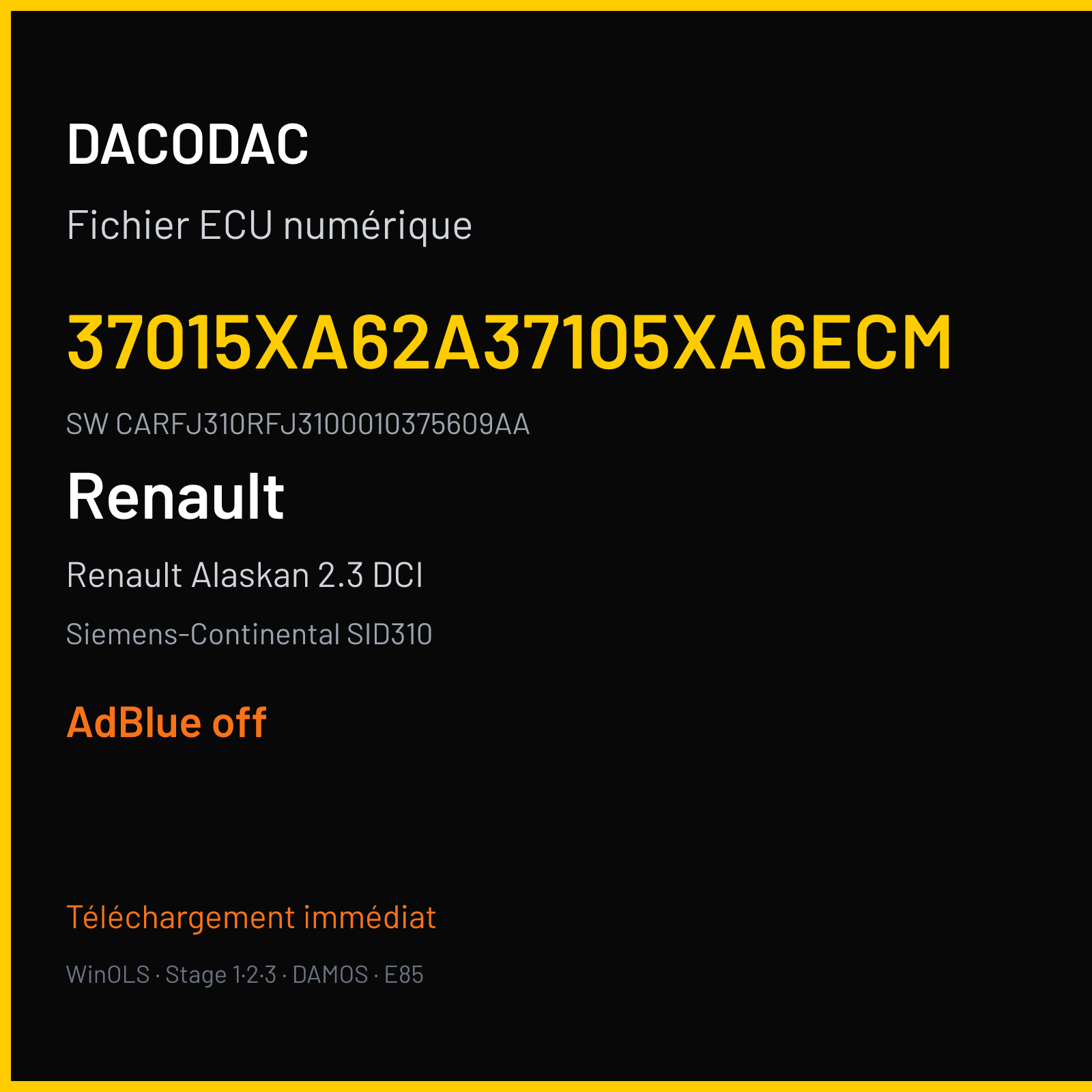 DACODAC

Fichier ECU numérique

37015XA62A37105XA6ECM

SW CARFJ310RFJ3100010375609AA

Renault

Renault Alaskan 2.3 DCI

Siemens-Continental SID310

AdBlue off

Téléchargement immédiat

WinOLS · Stage 1·2·3 · DAMOS · E85