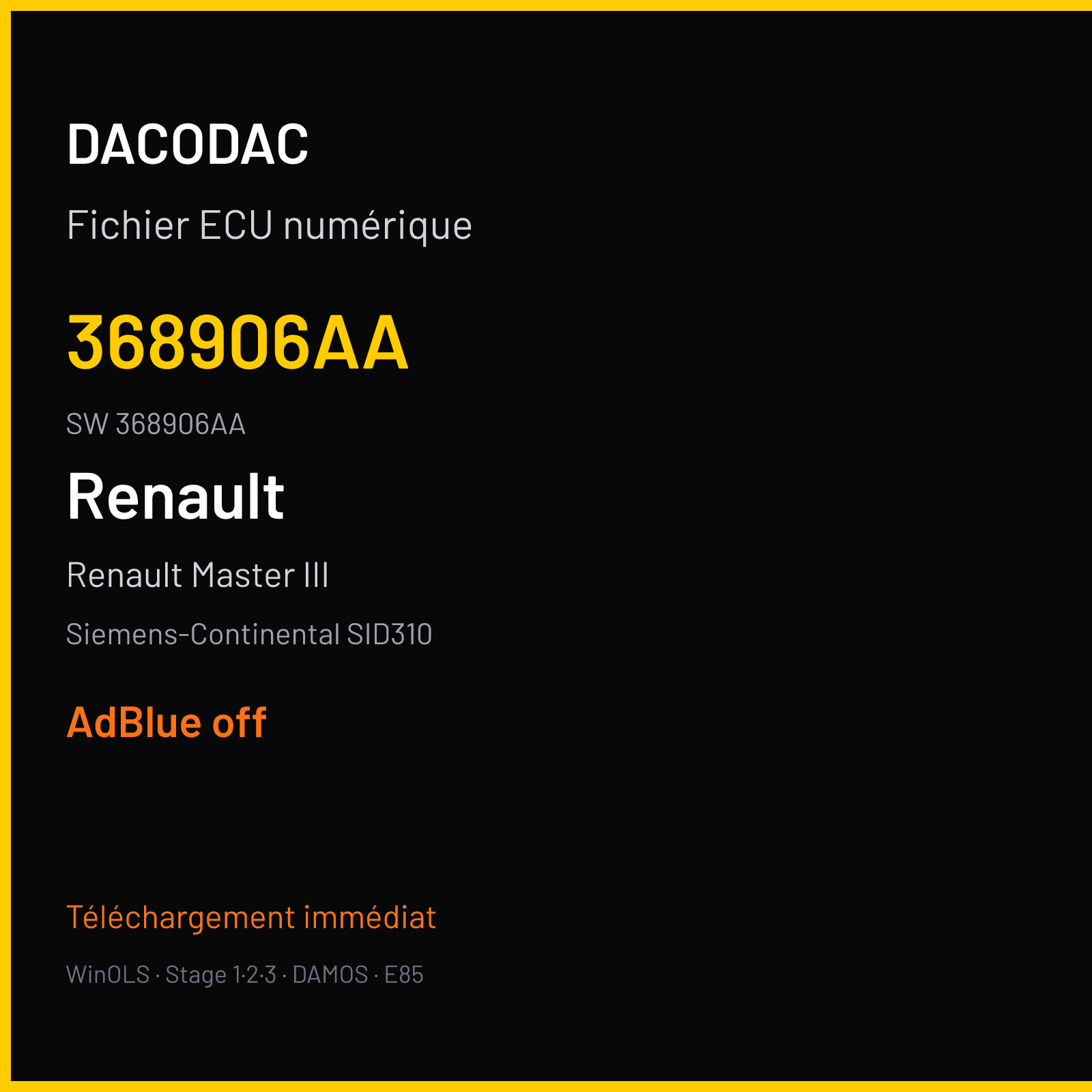 DACODAC

Fichier ECU numérique

368906AA

SW 368906AA

Renault

Renault Master III

Siemens-Continental SID310

AdBlue off

Téléchargement immédiat

WinOLS · Stage 1·2·3 · DAMOS · E85