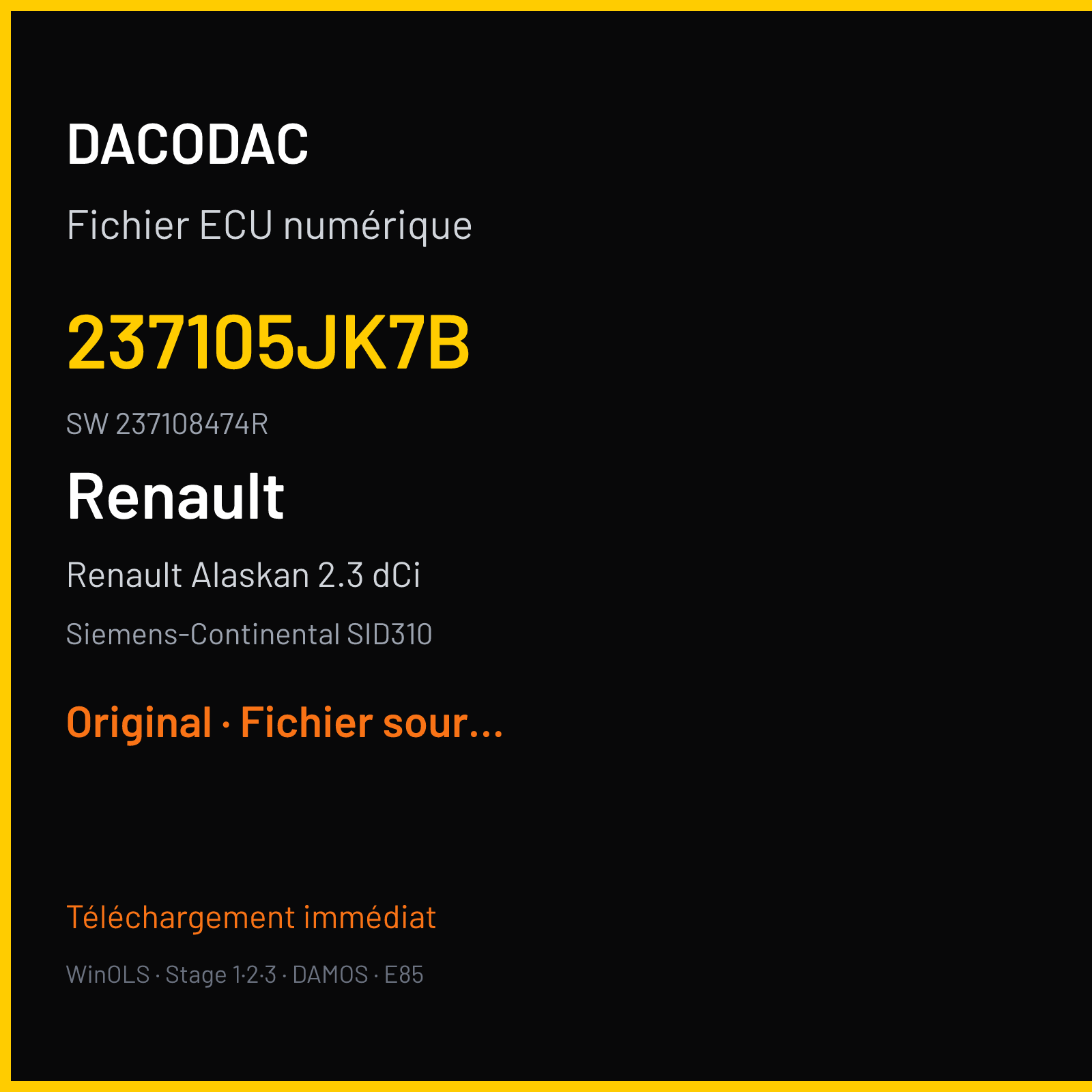 DACODAC

Fichier ECU numérique

237105JK7B

SW 237108474R

Renault

Renault Alaskan 2.3 dCi

Siemens-Continental SID310

Original · Fichier sour...

Téléchargement immédiat

WinOLS · Stage 1·2·3 · DAMOS · E85