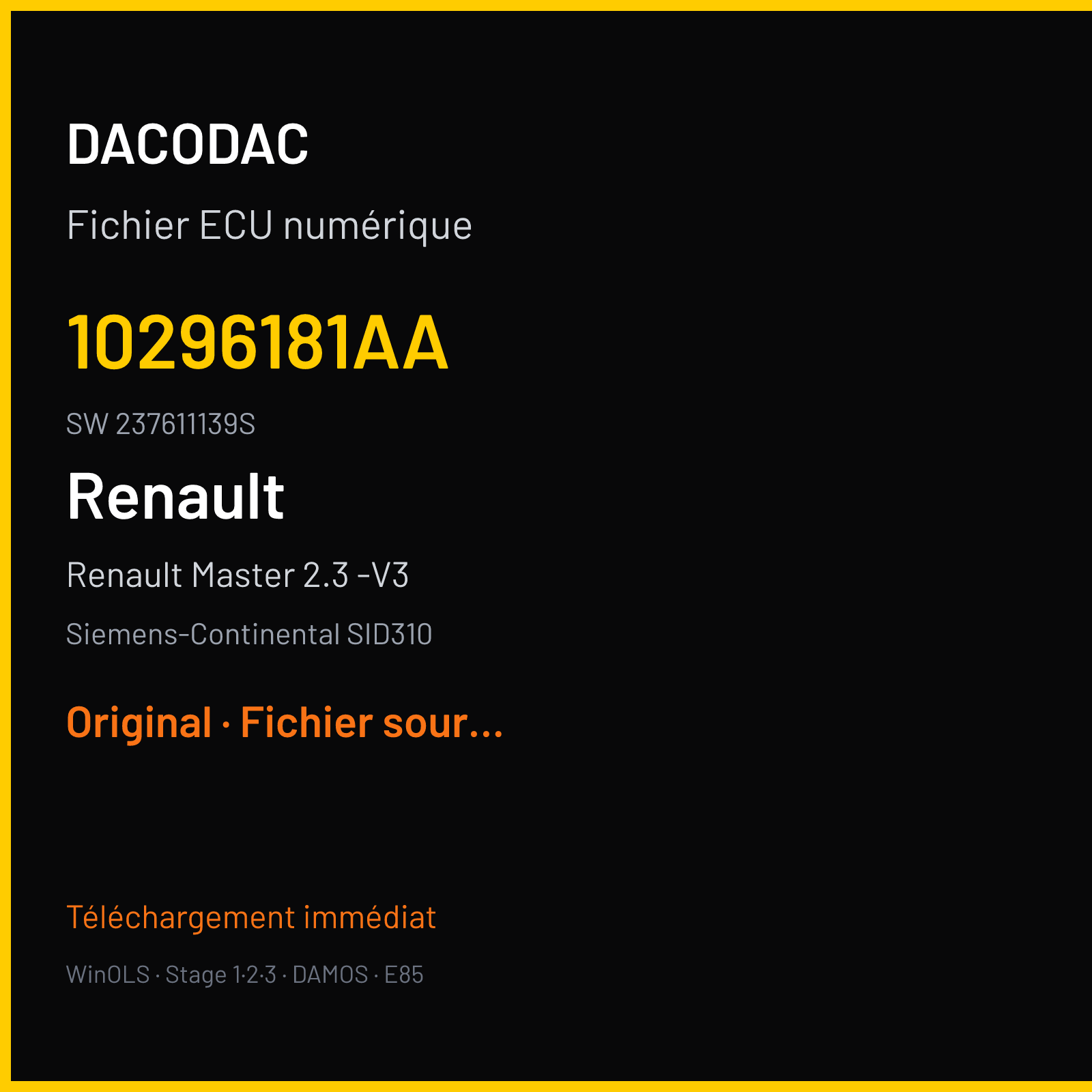 DACODAC

Fichier ECU numérique

10296181AA

SW 237611139S

Renault

Renault Master 2.3 -V3

Siemens-Continental SID310

Original · Fichier sour...

Téléchargement immédiat

WinOLS · Stage 1·2·3 · DAMOS · E85