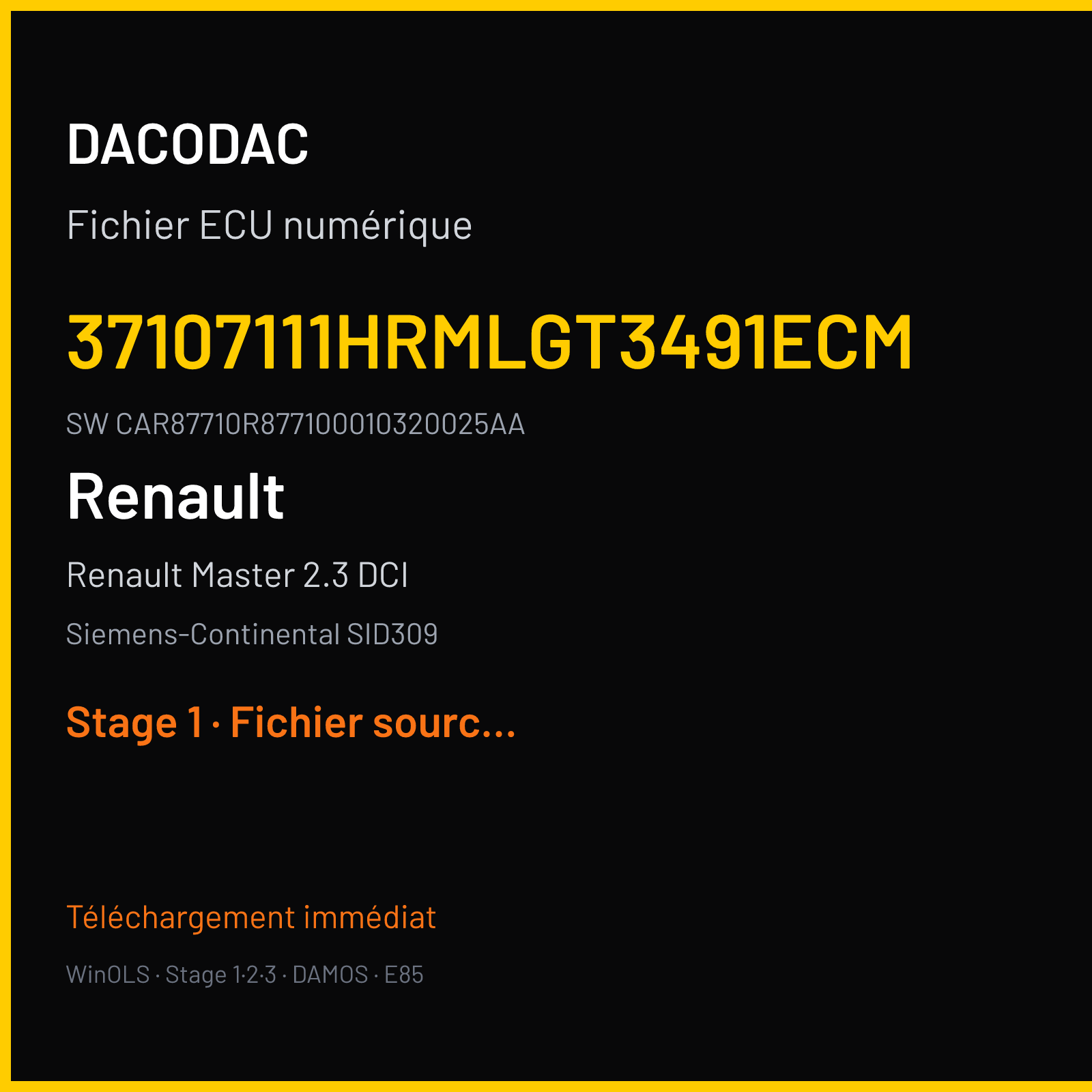 DACODAC

Fichier ECU numérique

37107111HRMLGT3491ECM

SW CAR87710R877100010320025AA

Renault

Renault Master 2.3 DCI

Siemens-Continental SID309

Stage 1 · Fichier sourc...

Téléchargement immédiat

WinOLS · Stage 1·2·3 · DAMOS · E85