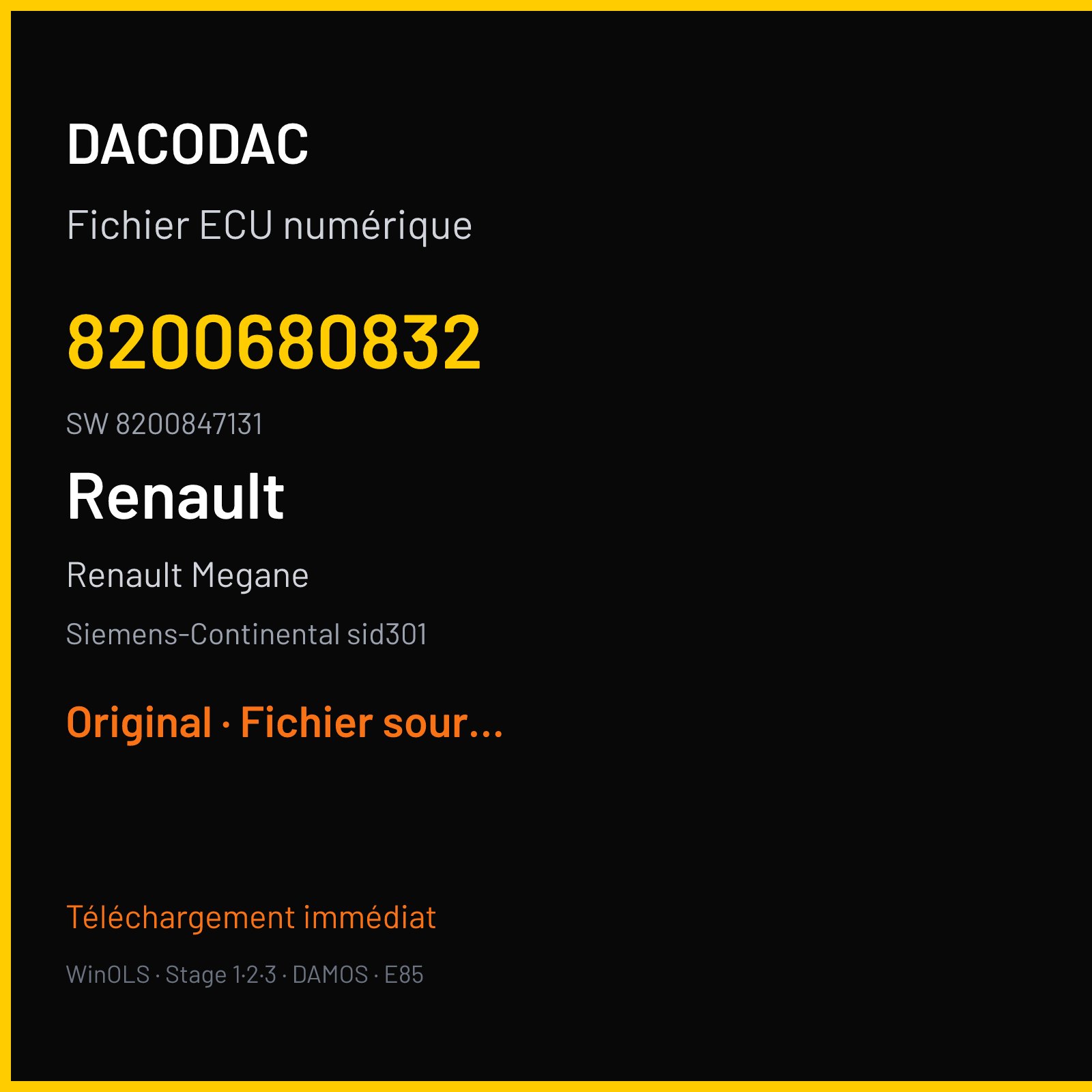 DACODAC

Fichier ECU numérique

8200680832

SW 8200847131

Renault

Renault Megane

Siemens-Continental sid301

Original · Fichier sour...

Téléchargement immédiat

WinOLS · Stage 1·2·3 · DAMOS · E85