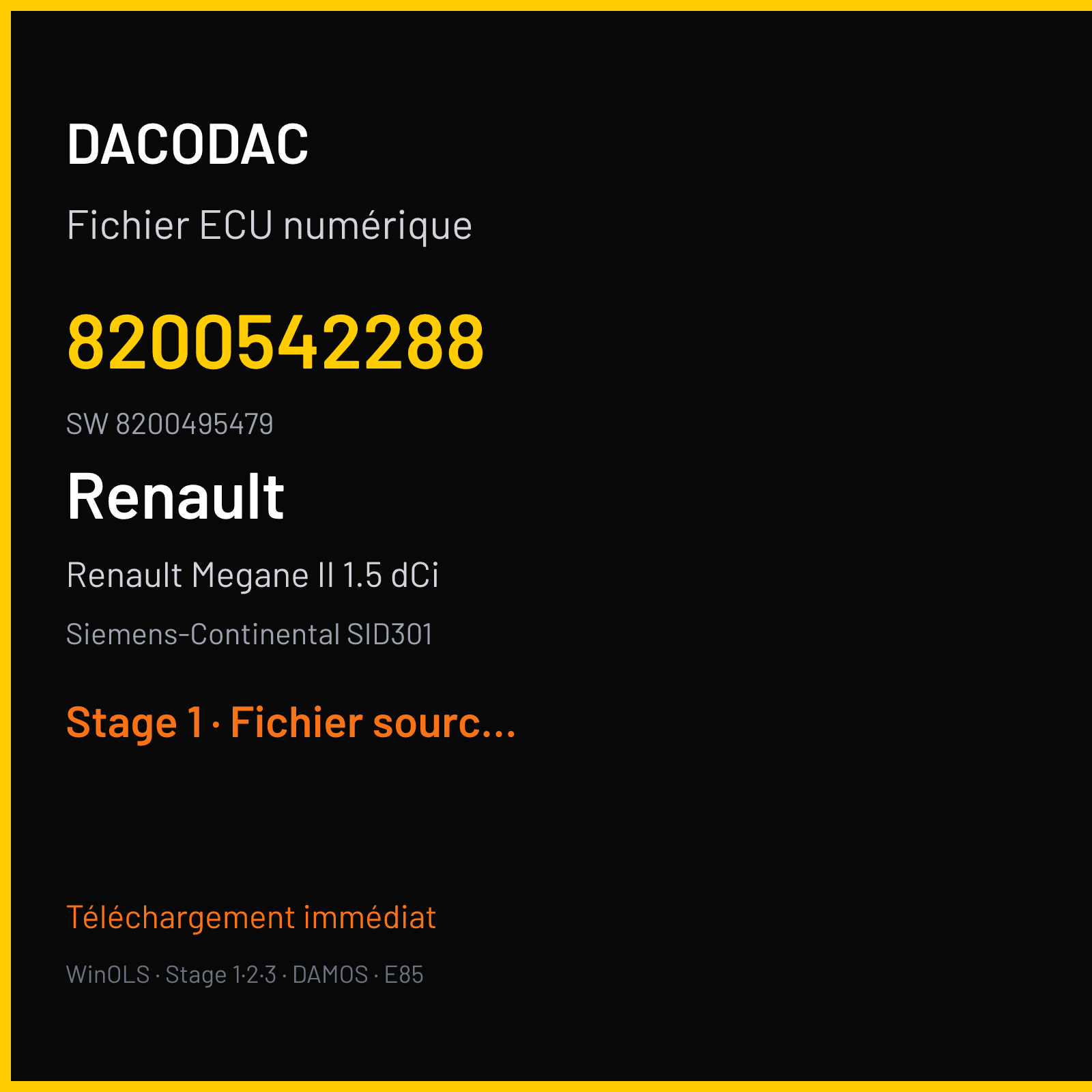 DACODAC

Fichier ECU numérique

8200542288

SW 8200495479

Renault

Renault Megane II 1.5 dCi

Siemens-Continental SID301

Stage 1 · Fichier sourc...

Téléchargement immédiat

WinOLS · Stage 1·2·3 · DAMOS · E85