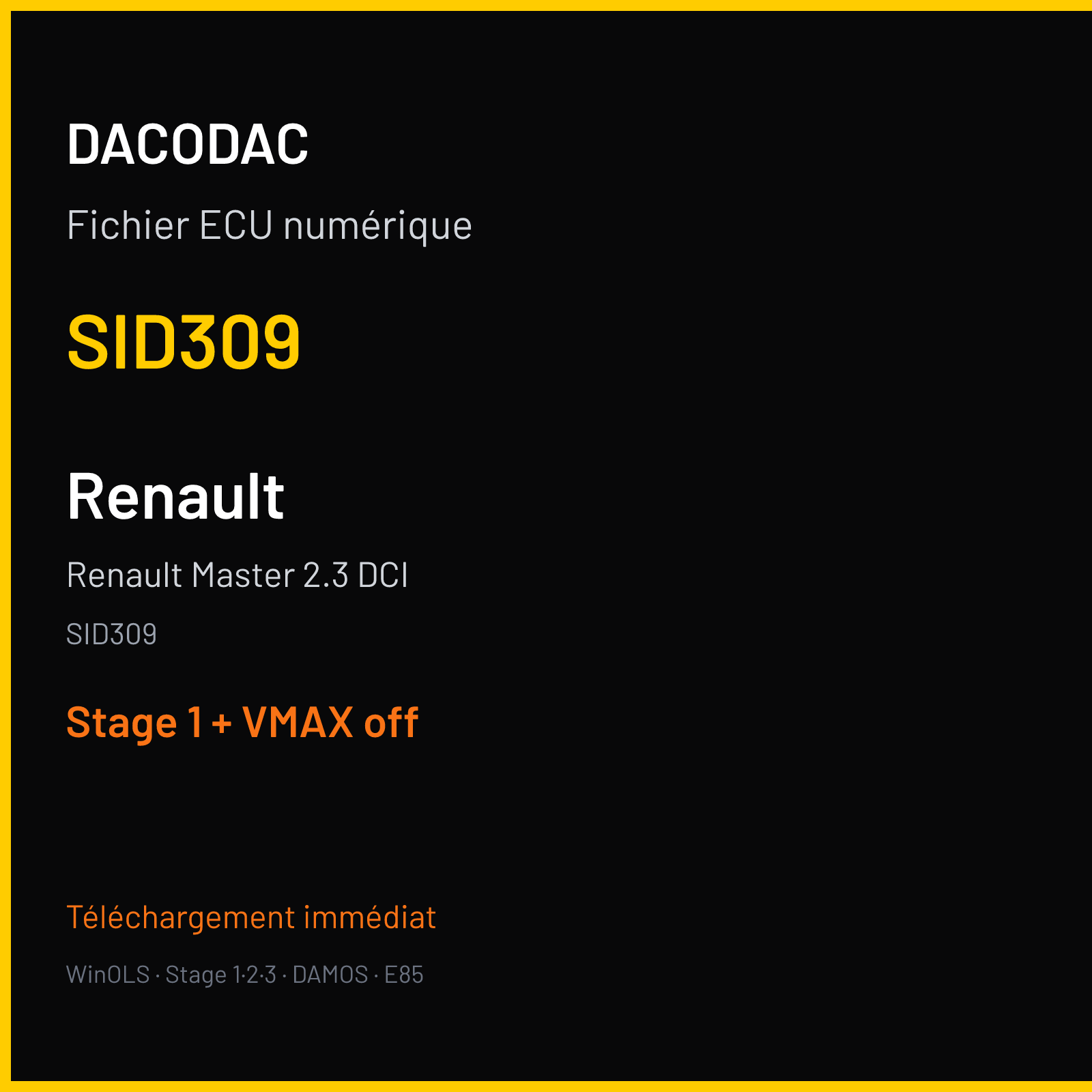 DACODAC

Fichier ECU numérique

SID309

Renault

Renault Master 2.3 DCI

SID309

Stage 1 + VMAX off

Téléchargement immédiat

WinOLS · Stage 1·2·3 · DAMOS · E85