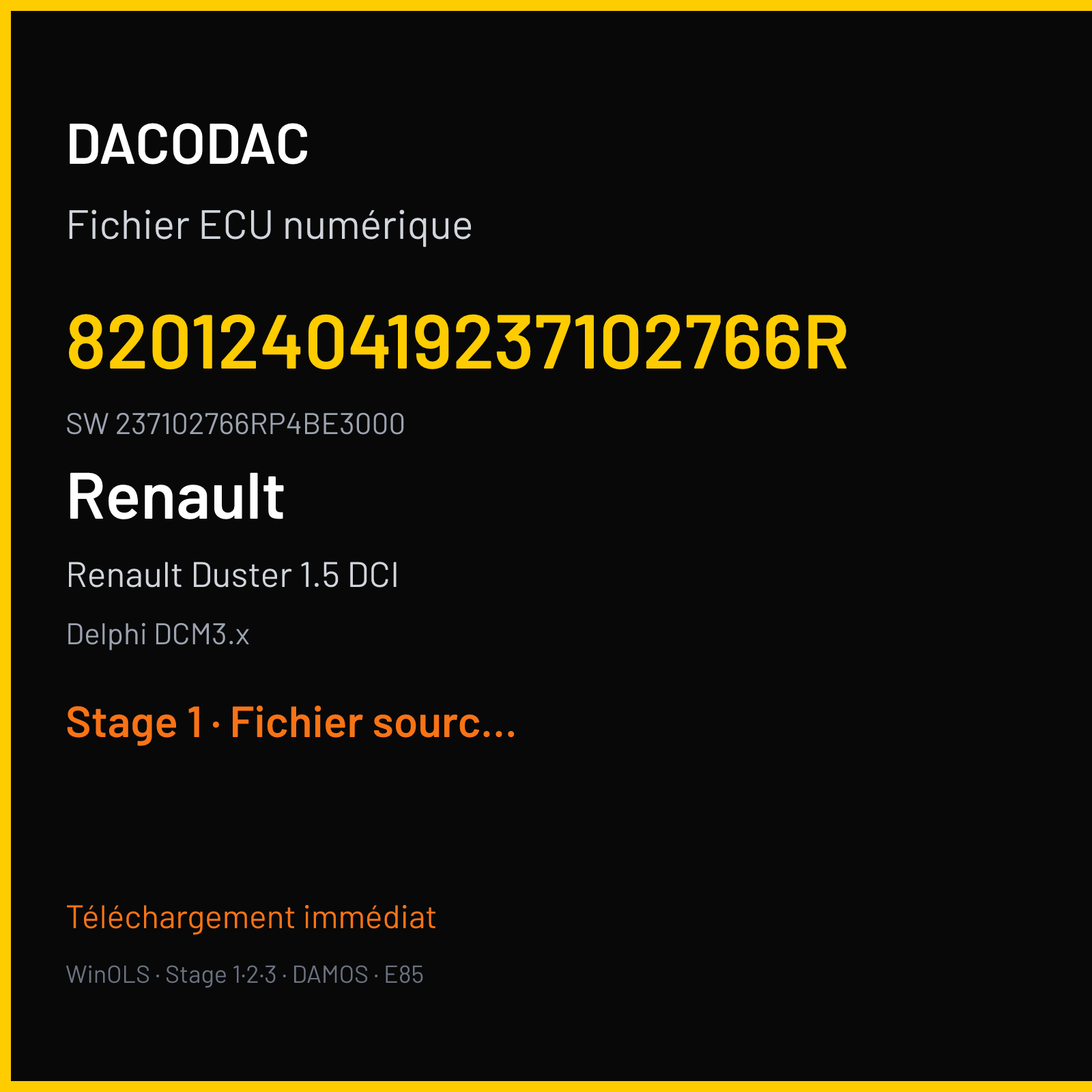 DACODAC

Fichier ECU numérique

8201240419237102766R

SW 237102766RP4BE3000

Renault

Renault Duster 1.5 DCI

Delphi DCM3.x

Stage 1 · Fichier sourc...

Téléchargement immédiat

WinOLS · Stage 1·2·3 · DAMOS · E85