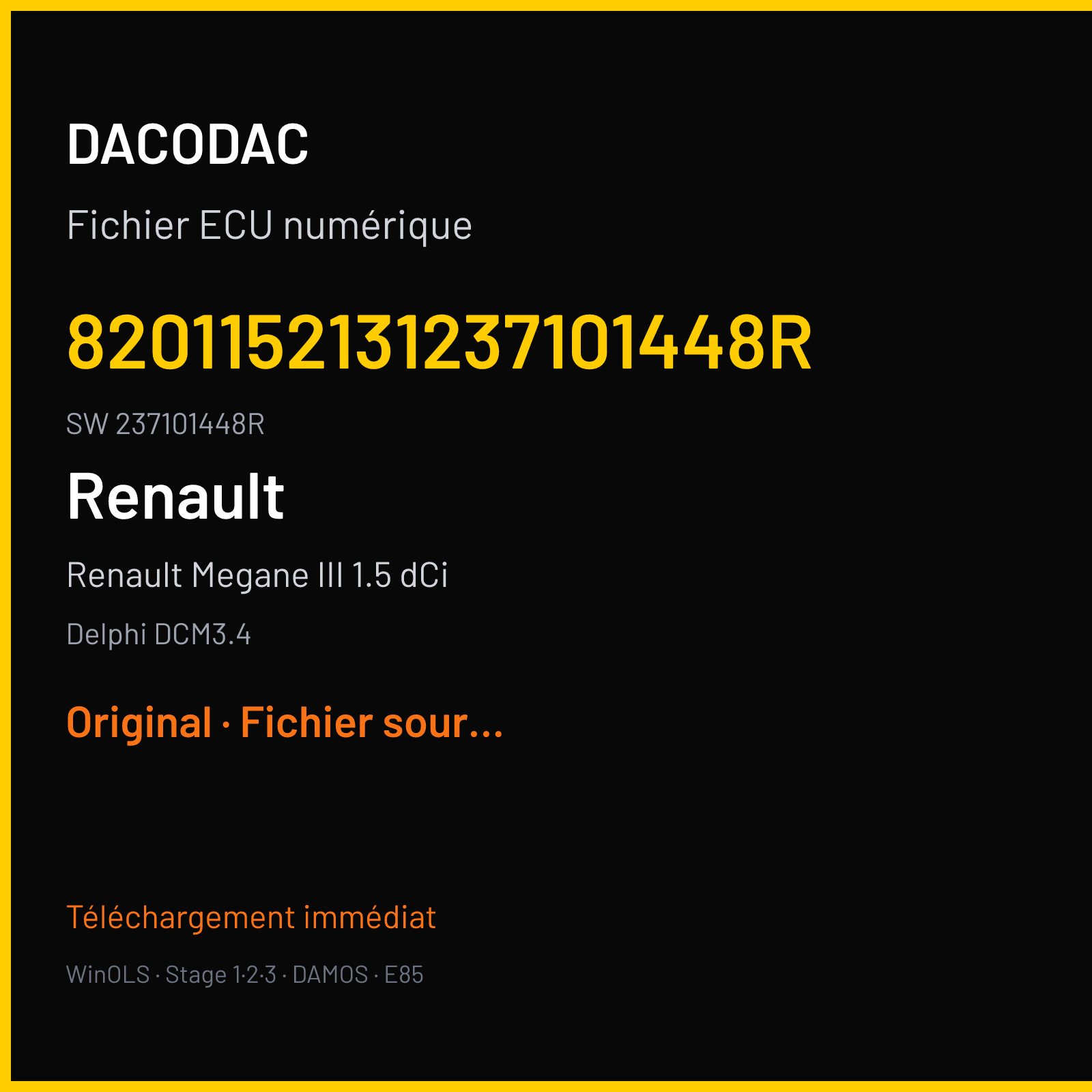 DACODAC

Fichier ECU numérique

8201152131237101448R

SW 237101448R

Renault

Renault Megane III 1.5 dCi

Delphi DCM3.4

Original · Fichier sour...

Téléchargement immédiat

WinOLS · Stage 1·2·3 · DAMOS · E85