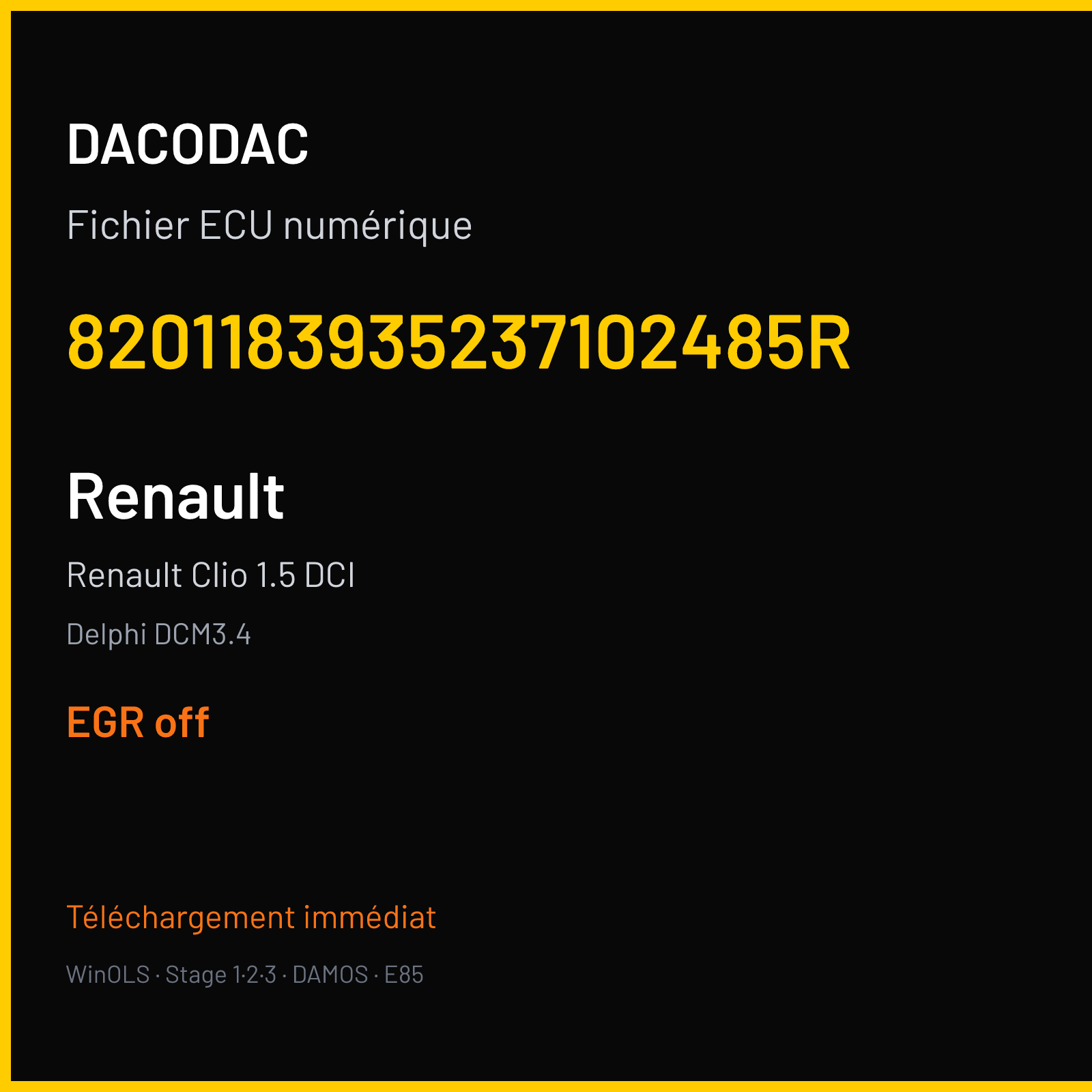 DACODAC

Fichier ECU numérique

8201183935237102485R

Renault

Renault Clio 1.5 DCI

Delphi DCM3.4

EGR off

Téléchargement immédiat

WinOLS · Stage 1·2·3 · DAMOS · E85