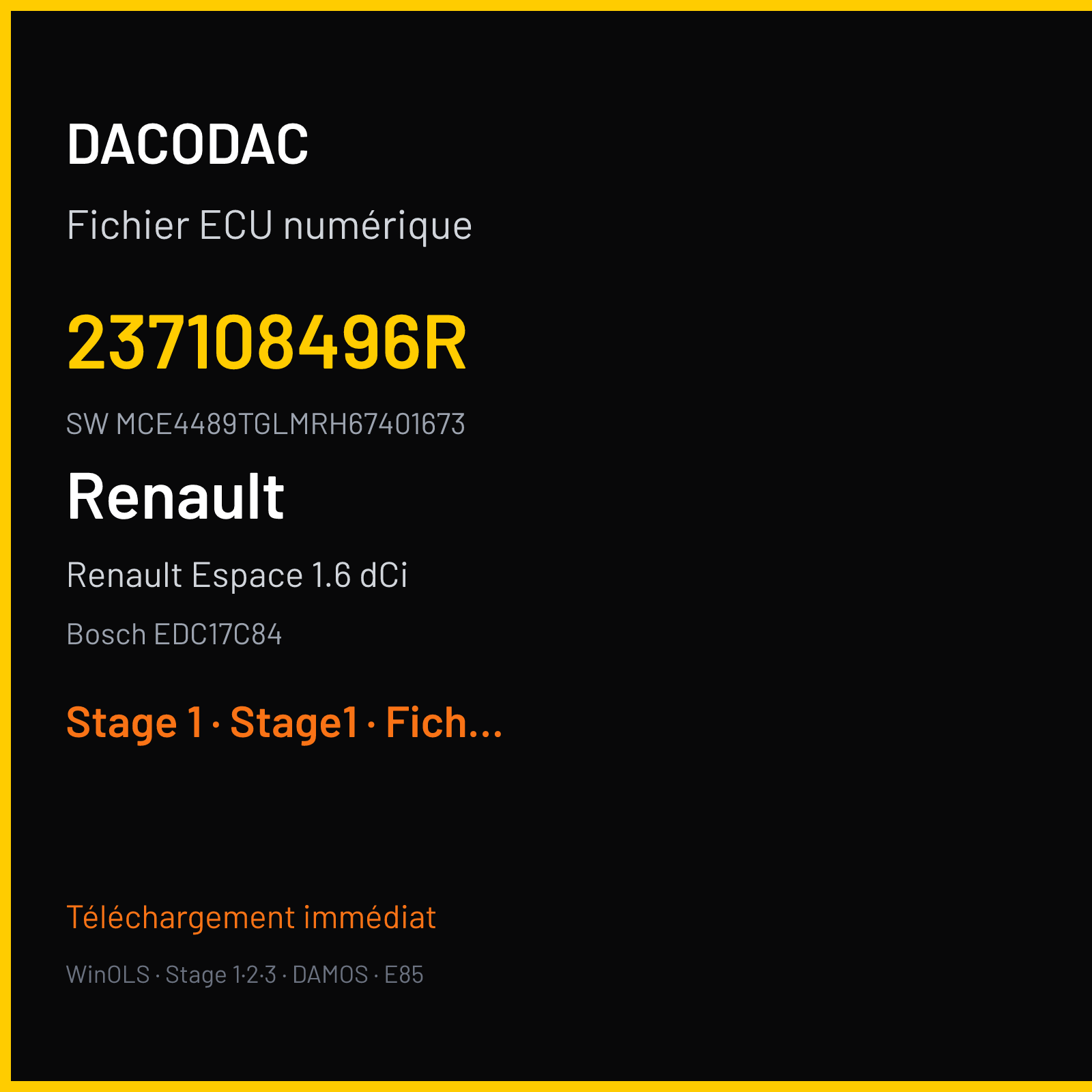 DACODAC

Fichier ECU numérique

237108496R

SW MCE4489TGLMRH67401673

Renault

Renault Espace 1.6 dCi

Bosch EDC17C84

Stage 1 · Stage1 · Fich...

Téléchargement immédiat

WinOLS · Stage 1·2·3 · DAMOS · E85