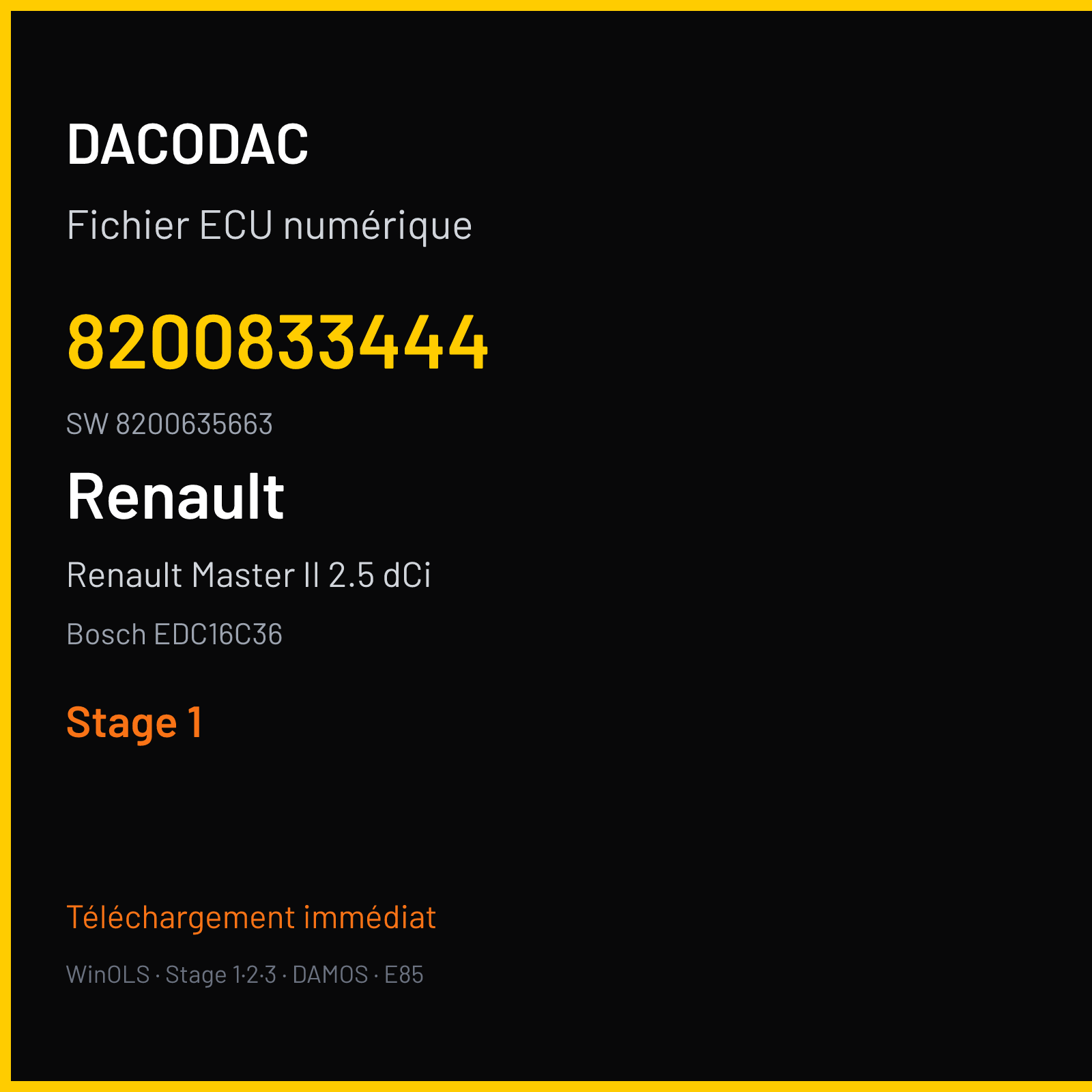 DACODAC

Fichier ECU numérique

8200833444

SW 8200635663

Renault

Renault Master II 2.5 dCi

Bosch EDC16C36

Stage 1

Téléchargement immédiat

WinOLS · Stage 1·2·3 · DAMOS · E85