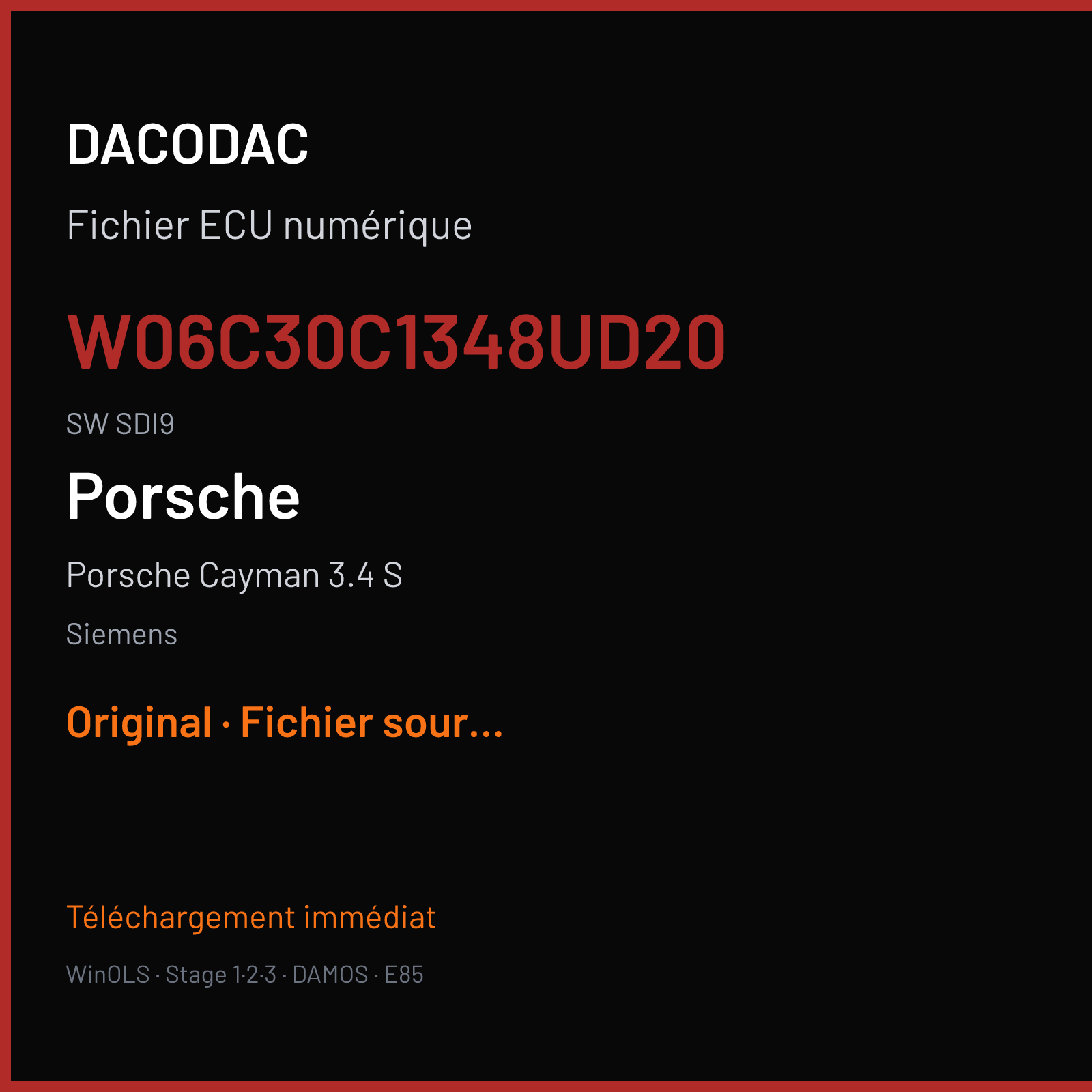 DACODAC

Fichier ECU numérique

W06C30C1348UD20

SW SDI9

Porsche

Porsche Cayman 3.4 S

Siemens

Original · Fichier sour...

Téléchargement immédiat

WinOLS · Stage 1·2·3 · DAMOS · E85