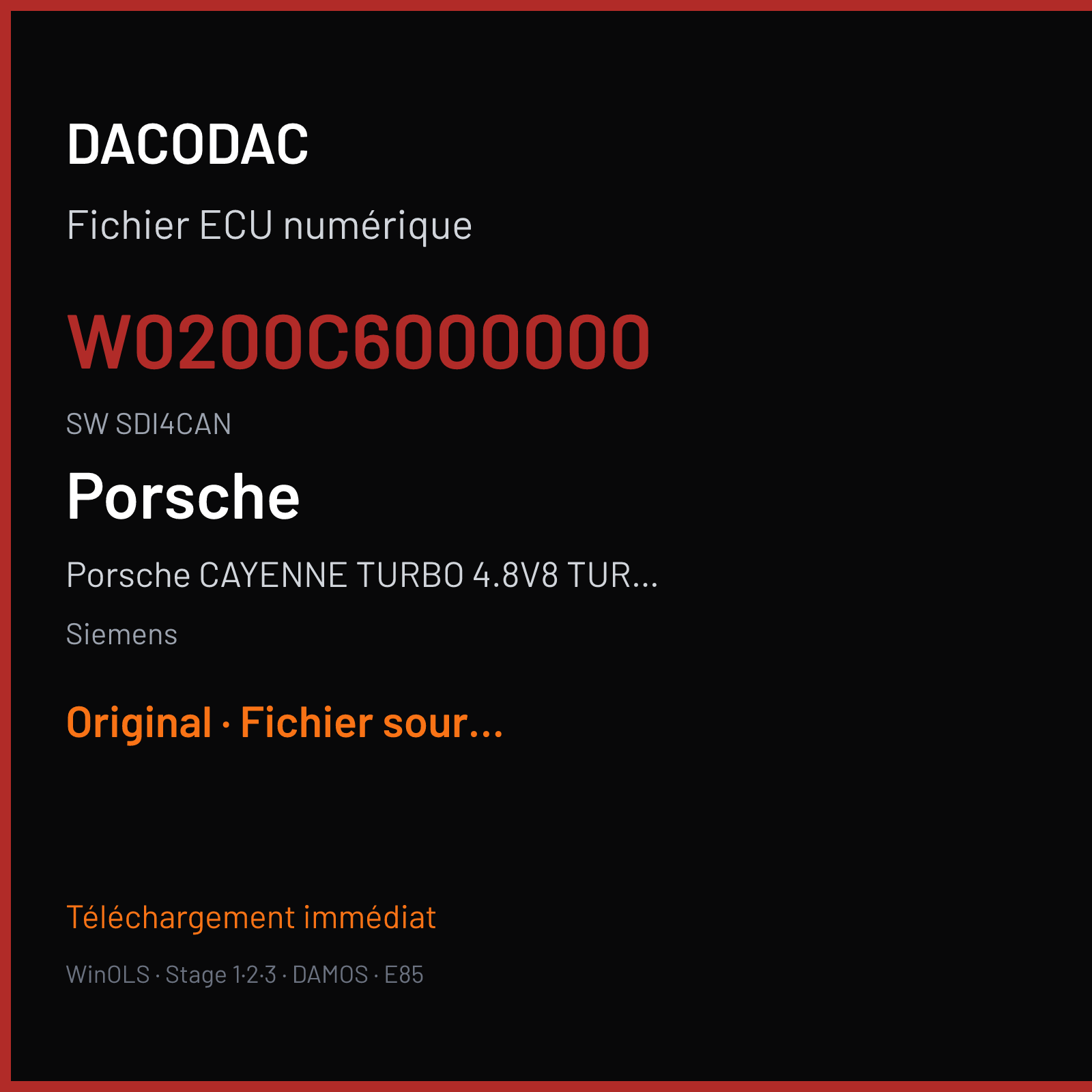 DACODAC

Fichier ECU numérique

W0200C6000000

SW SDI4CAN

Porsche

Porsche CAYENNE TURBO 4.8V8 TUR...

Siemens

Original · Fichier sour...

Téléchargement immédiat

WinOLS · Stage 1·2·3 · DAMOS · E85