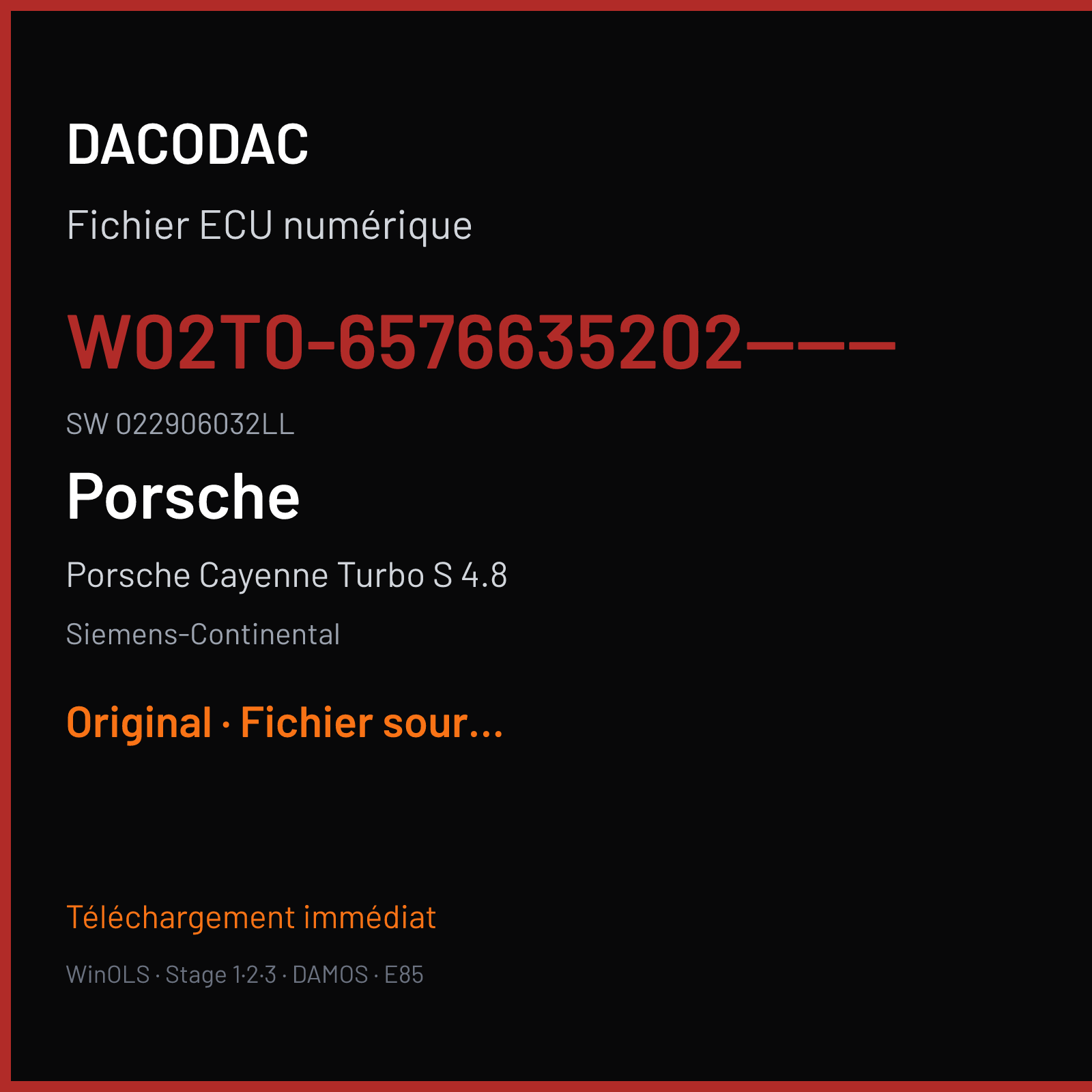 DACODAC

Fichier ECU numérique

W02T0-6576635202———

SW 022906032LL

Porsche

Porsche Cayenne Turbo S 4.8

Siemens-Continental

Original · Fichier sour...

Téléchargement immédiat

WinOLS · Stage 1·2·3 · DAMOS · E85