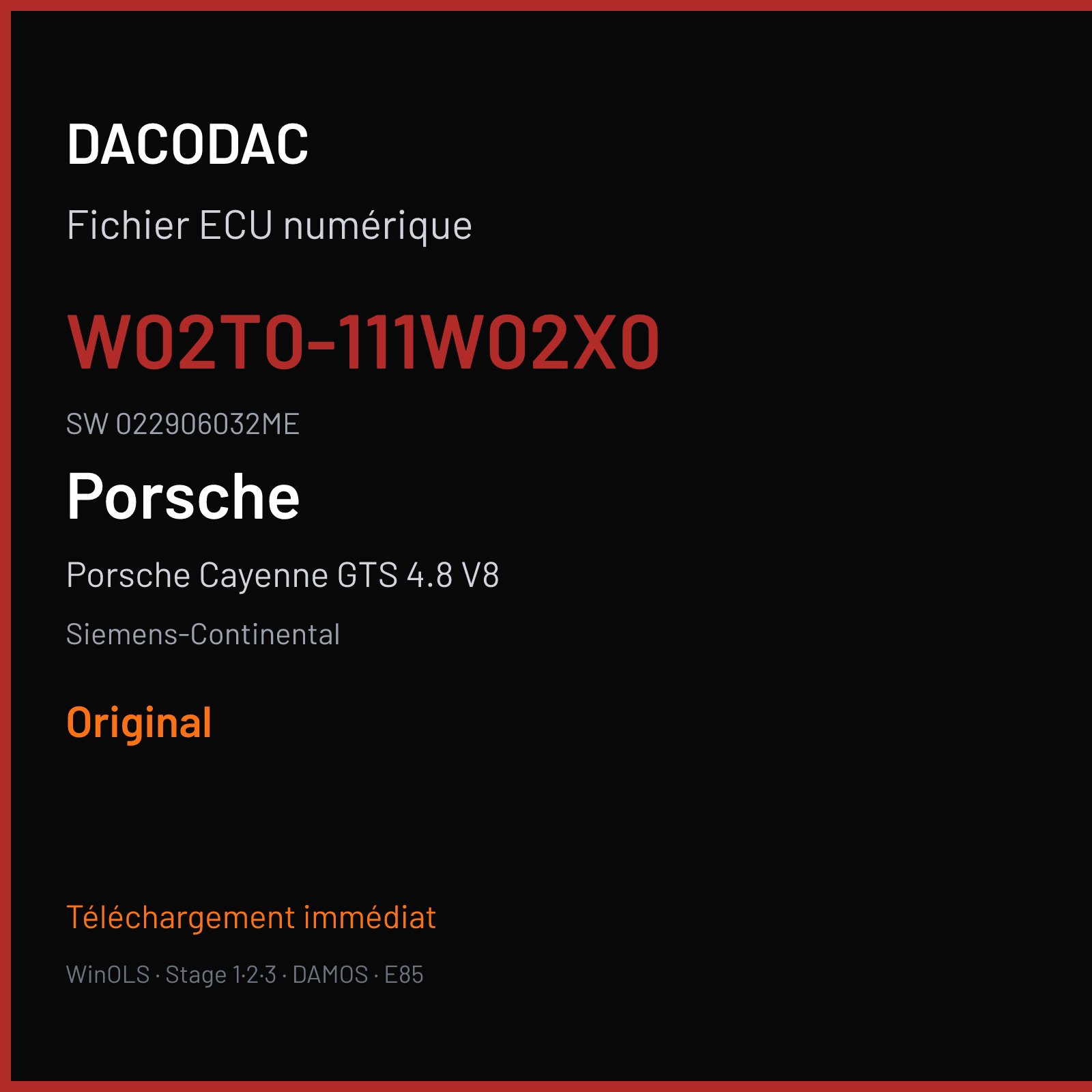 DACODAC

Fichier ECU numérique

W02T0-111W02X0

SW 022906032ME

Porsche

Porsche Cayenne GTS 4.8 V8

Siemens-Continental

Original

Téléchargement immédiat

WinOLS · Stage 1·2·3 · DAMOS · E85