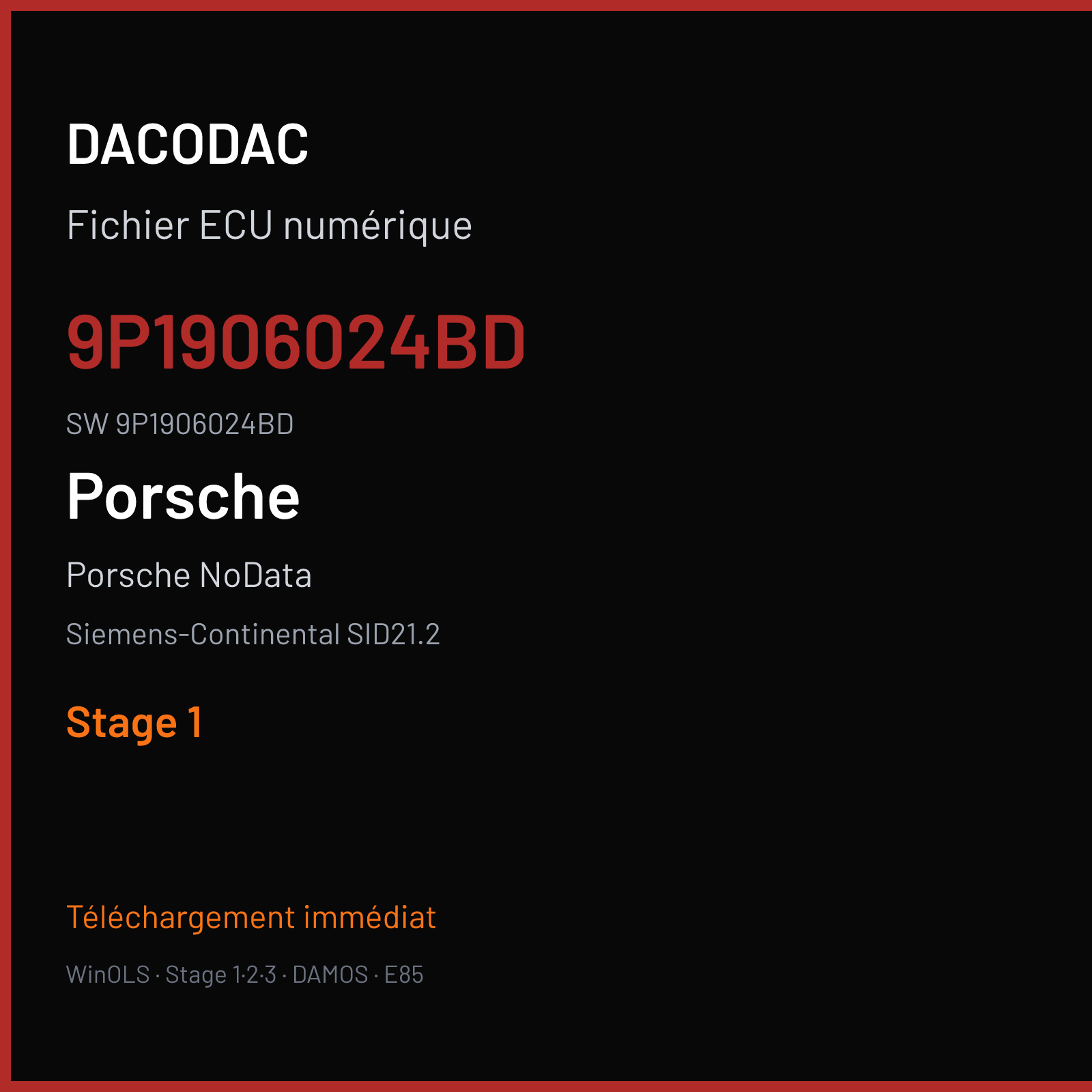 DACODAC

Fichier ECU numérique

9P1906024BD

SW 9P1906024BD

Porsche

Porsche NoData

Siemens-Continental SID21.2

Stage 1

Téléchargement immédiat

WinOLS · Stage 1·2·3 · DAMOS · E85