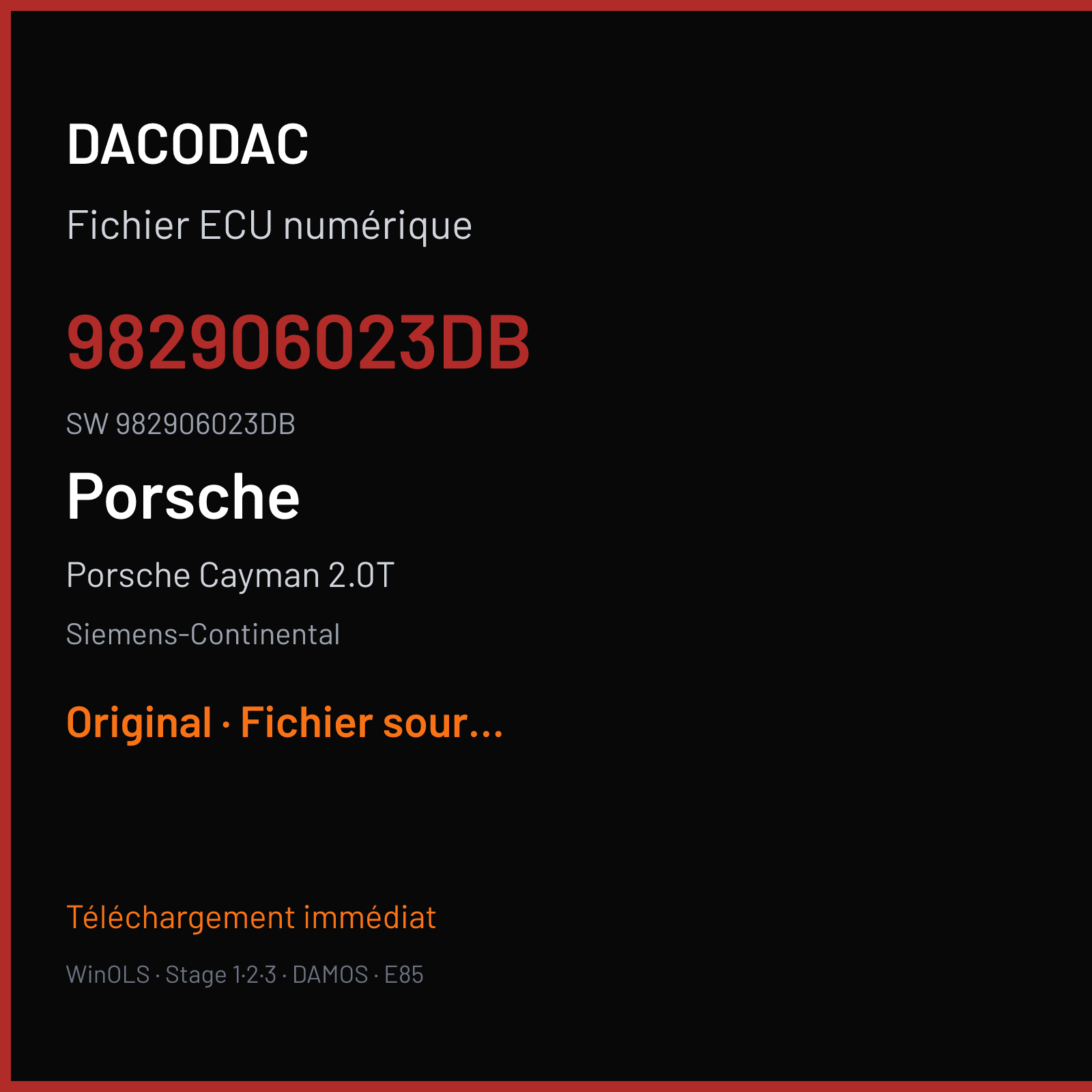 DACODAC

Fichier ECU numérique

982906023DB

SW 982906023DB

Porsche

Porsche Cayman 2.0T

Siemens-Continental

Original · Fichier sour...

Téléchargement immédiat

WinOLS · Stage 1·2·3 · DAMOS · E85