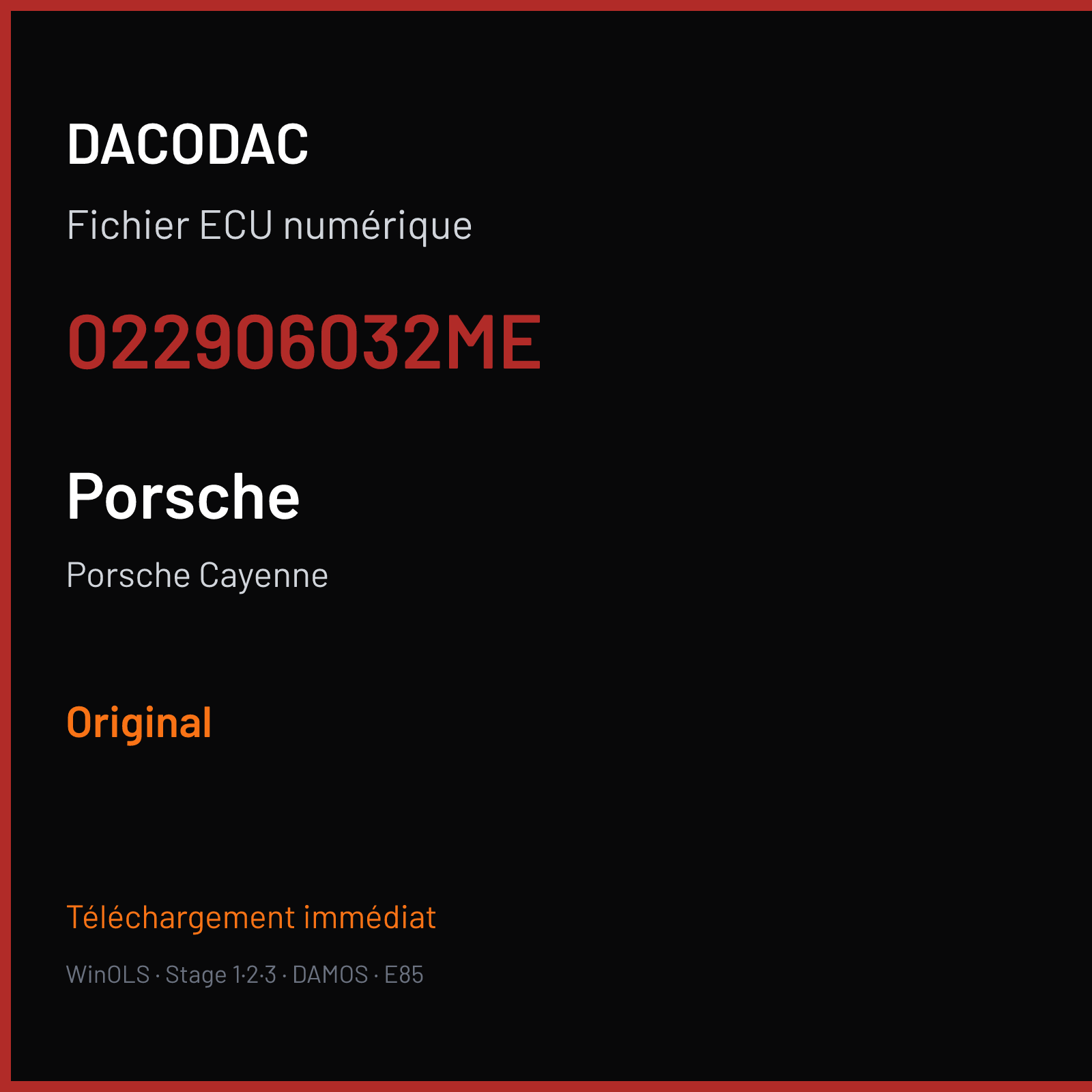 DACODAC

Fichier ECU numérique

022906032ME

Porsche

Porsche Cayenne

Original

Téléchargement immédiat

WinOLS · Stage 1·2·3 · DAMOS · E85