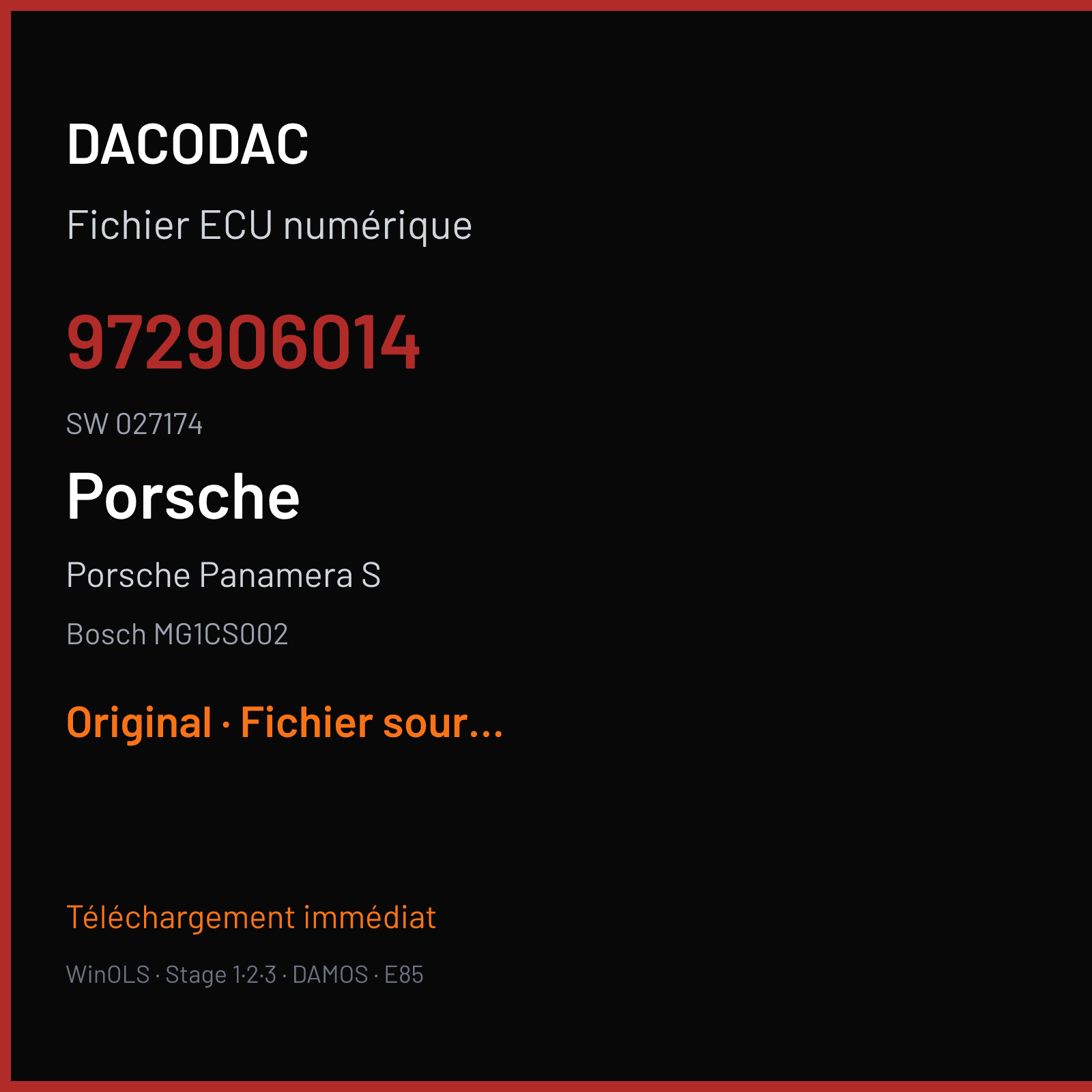 DACODAC

Fichier ECU numérique

972906014

SW 027174

Porsche

Porsche Panamera S

Bosch MG1CS002

Original · Fichier sour...

Téléchargement immédiat

WinOLS · Stage 1·2·3 · DAMOS · E85