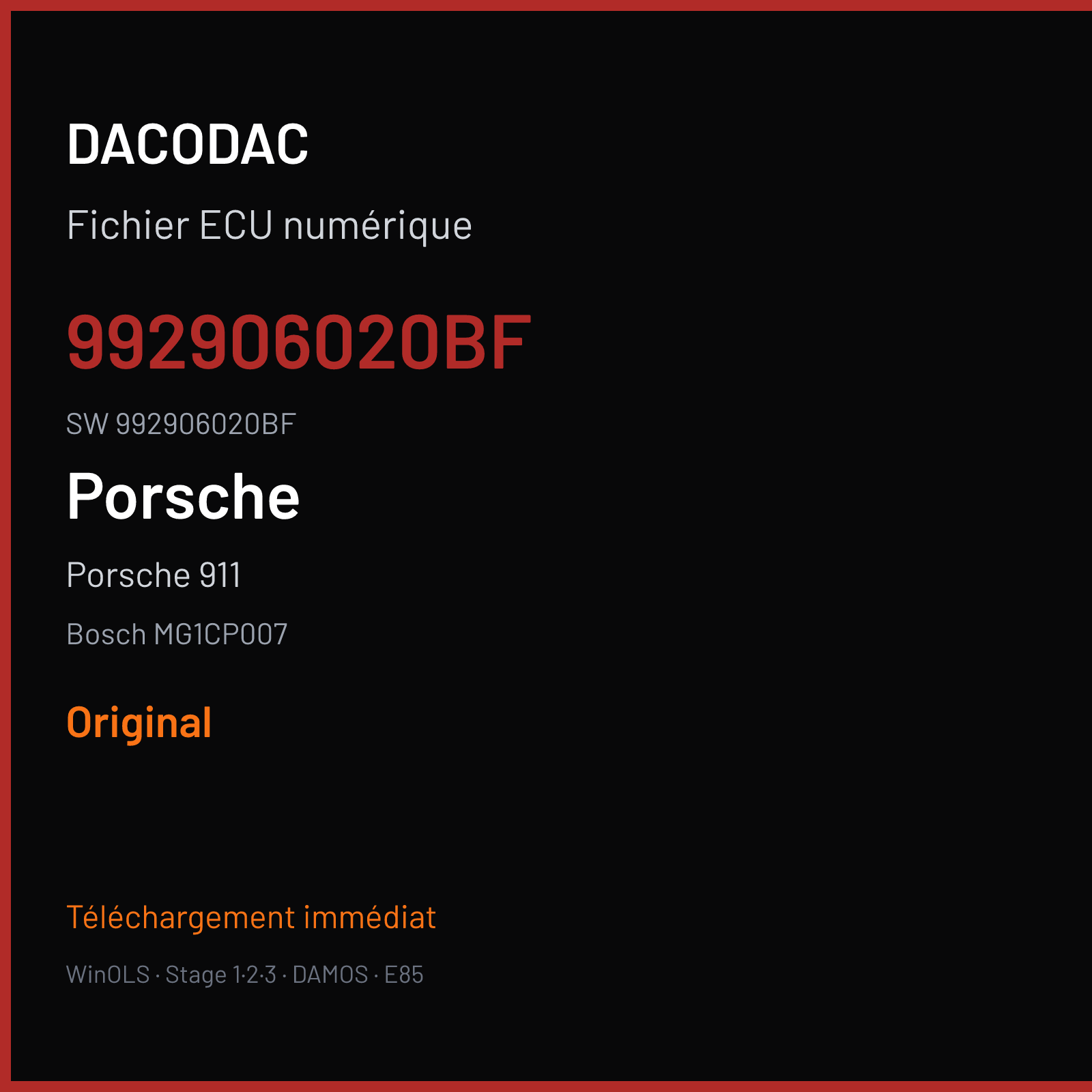 DACODAC

Fichier ECU numérique

992906020BF

SW 992906020BF

Porsche

Porsche 911

Bosch MG1CP007

Original

Téléchargement immédiat

WinOLS · Stage 1·2·3 · DAMOS · E85