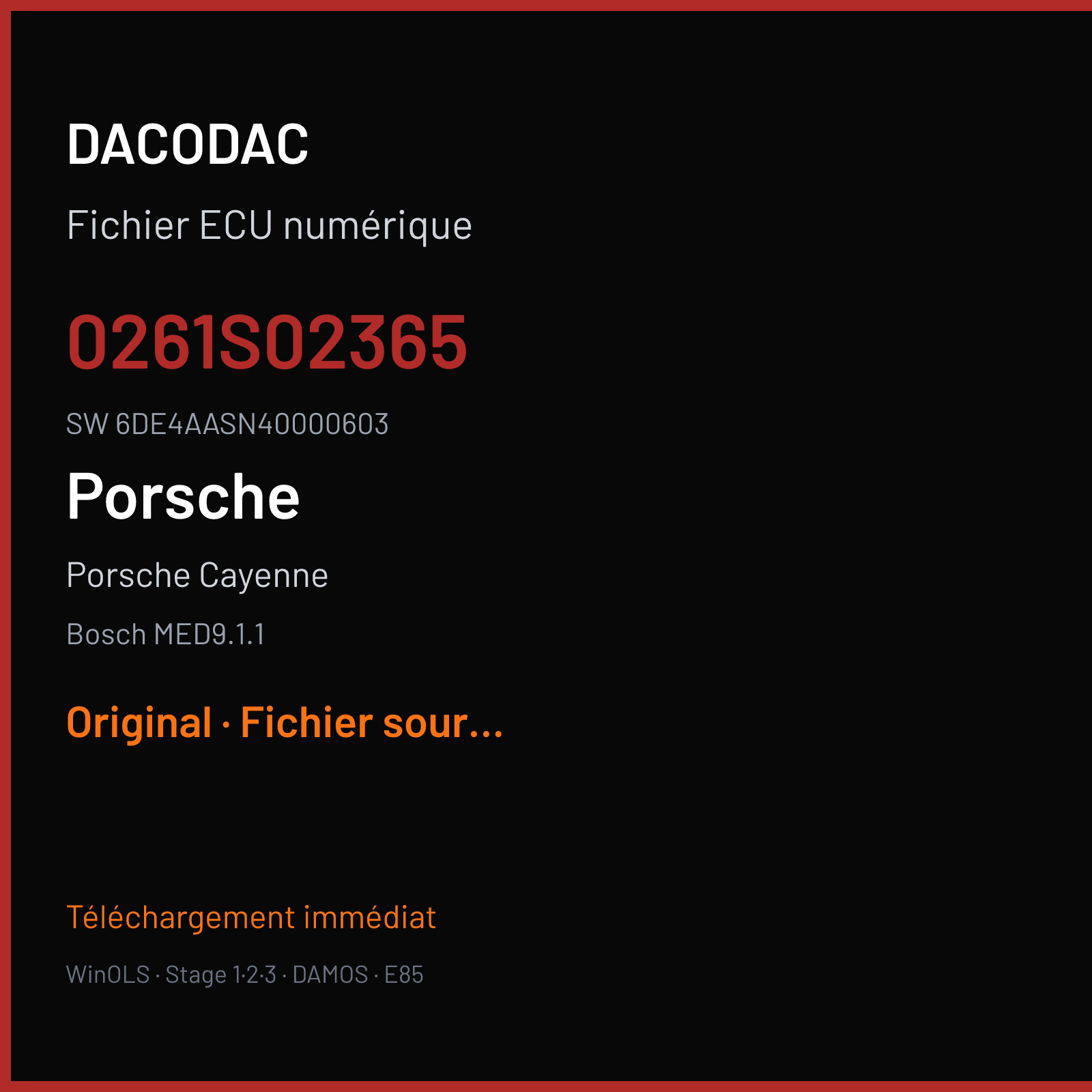 DACODAC

Fichier ECU numérique

0261S02365

SW 6DE4AASN40000603

Porsche

Porsche Cayenne

Bosch MED9.1.1

Original · Fichier sour...

Téléchargement immédiat

WinOLS · Stage 1·2·3 · DAMOS · E85