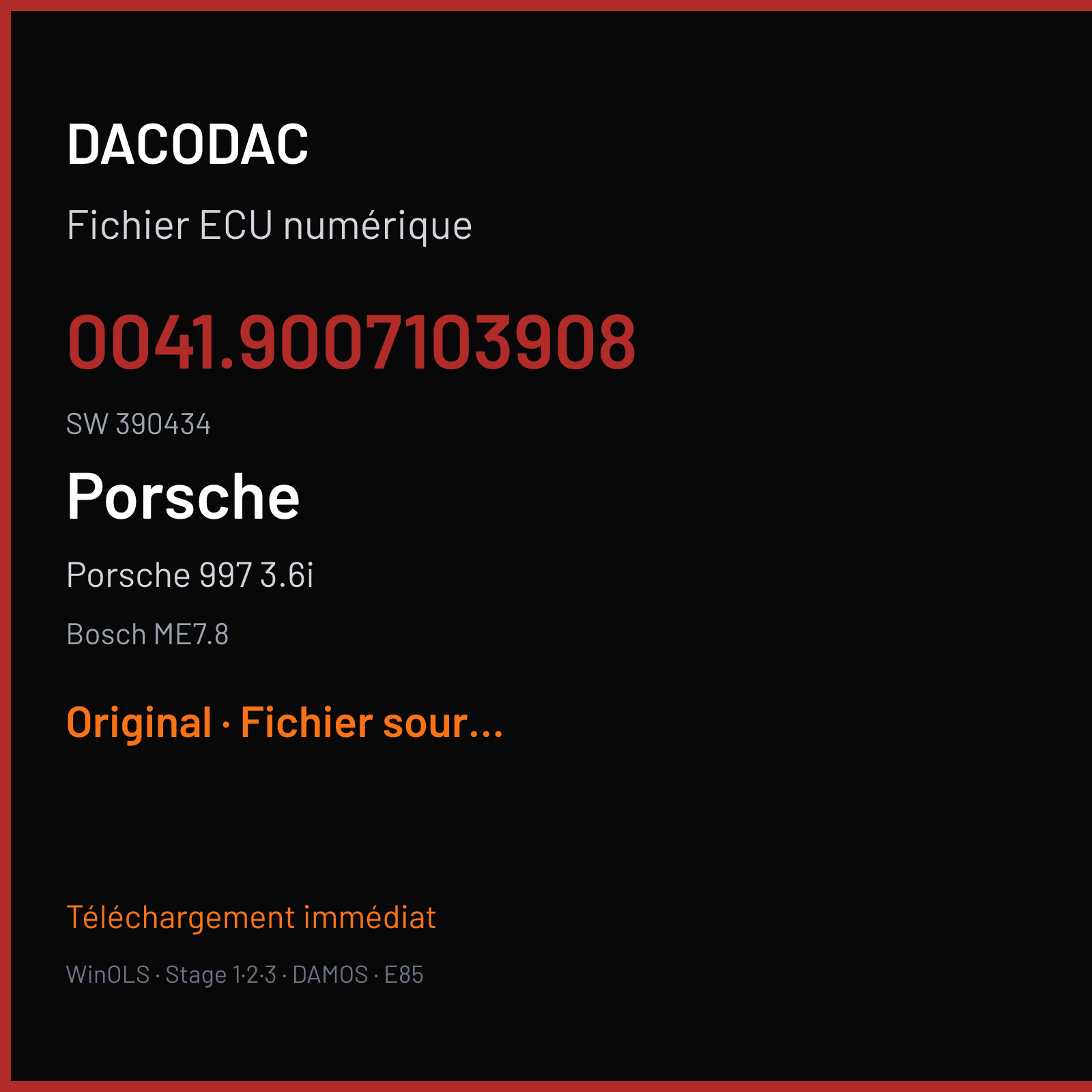 DACODAC

Fichier ECU numérique

0041.9007103908

SW 390434

Porsche

Porsche 997 3.6i

Bosch ME7.8

Original · Fichier sour...

Téléchargement immédiat

WinOLS · Stage 1·2·3 · DAMOS · E85