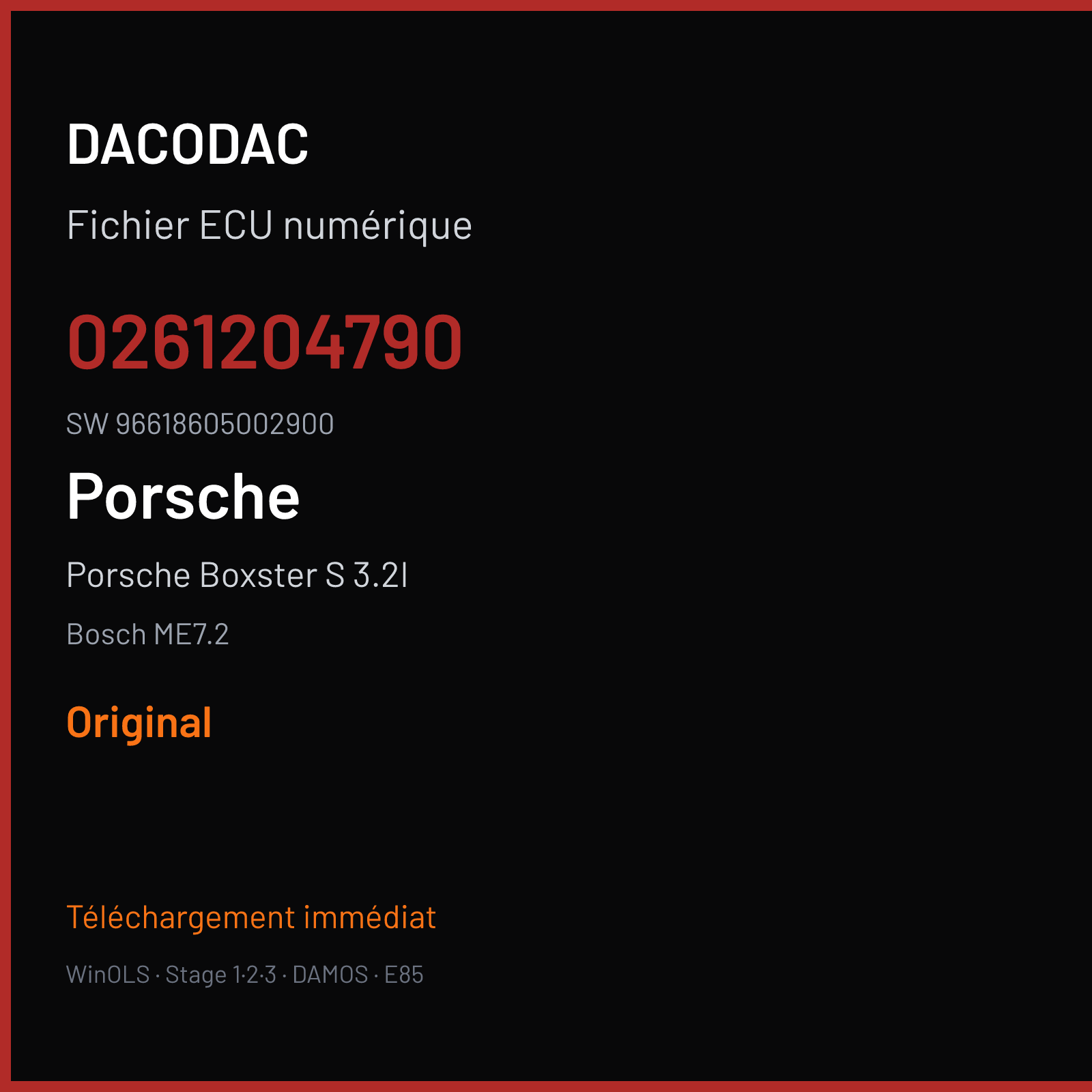 DACODAC

Fichier ECU numérique

0261204790

SW 96618605002900

Porsche

Porsche Boxster S 3.2l

Bosch ME7.2

Original

Téléchargement immédiat

WinOLS · Stage 1·2·3 · DAMOS · E85