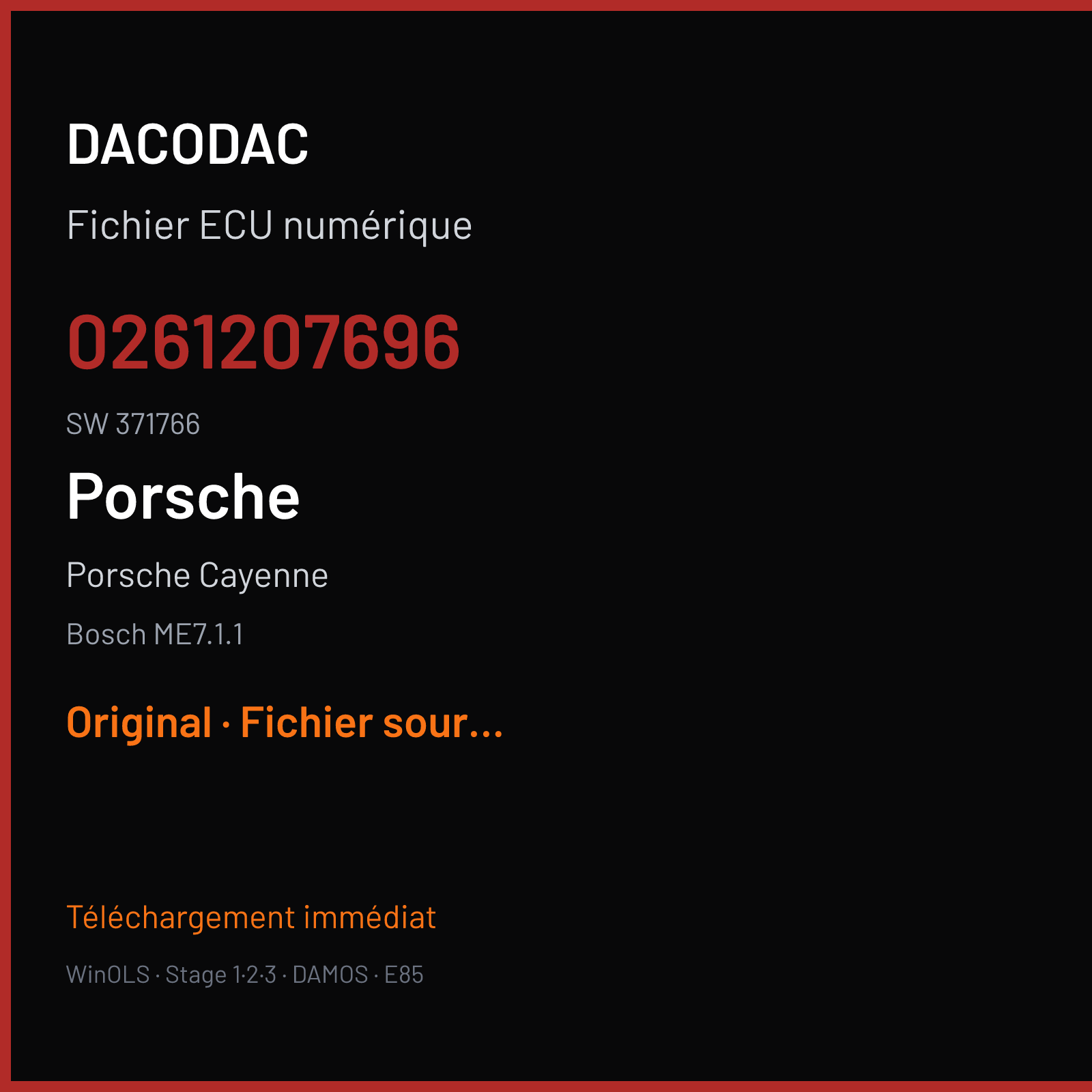 DACODAC

Fichier ECU numérique

0261207696

SW 371766

Porsche

Porsche Cayenne

Bosch ME7.1.1

Original · Fichier sour...

Téléchargement immédiat

WinOLS · Stage 1·2·3 · DAMOS · E85