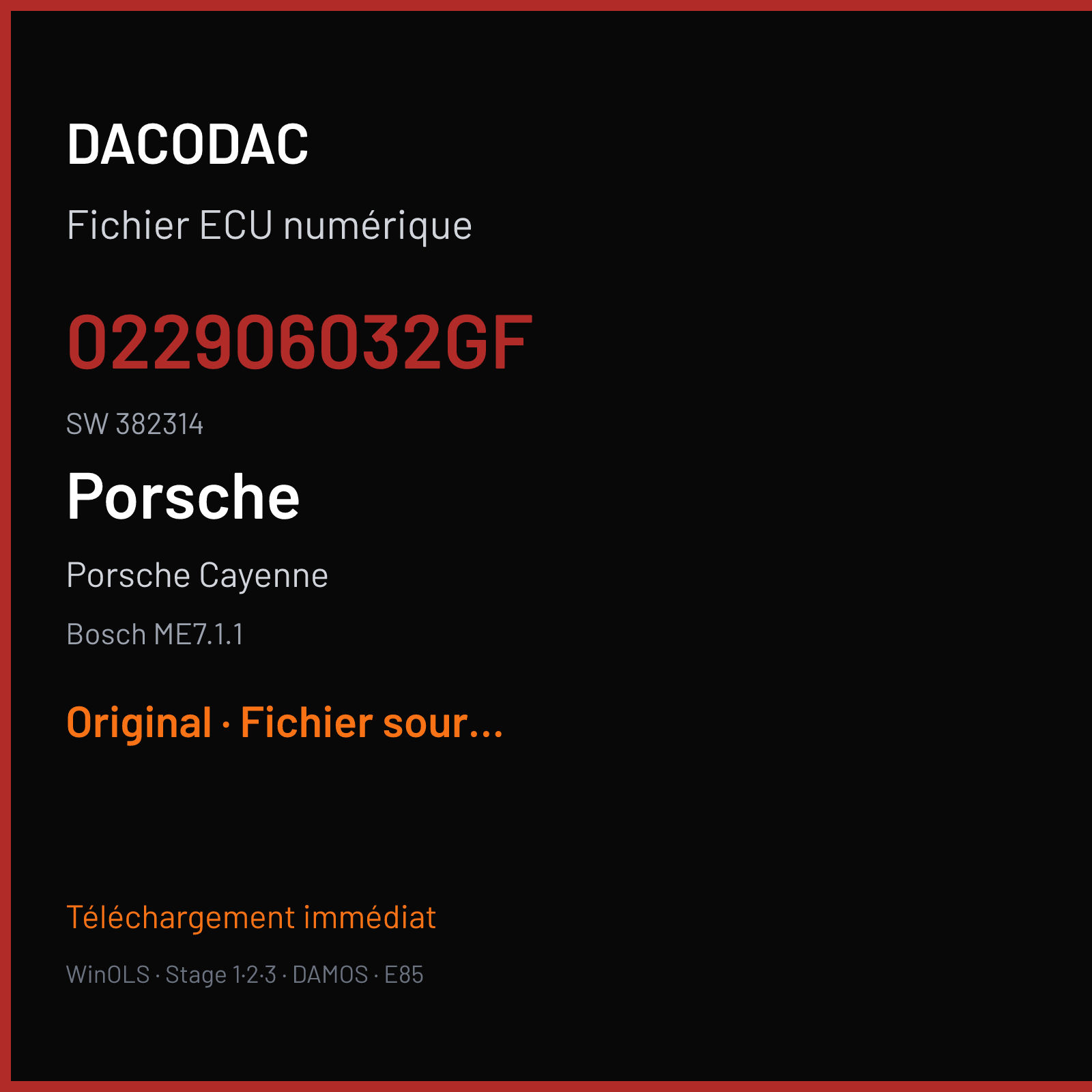 DACODAC

Fichier ECU numérique

022906032GF

SW 382314

Porsche

Porsche Cayenne

Bosch ME7.1.1

Original · Fichier sour...

Téléchargement immédiat

WinOLS · Stage 1·2·3 · DAMOS · E85